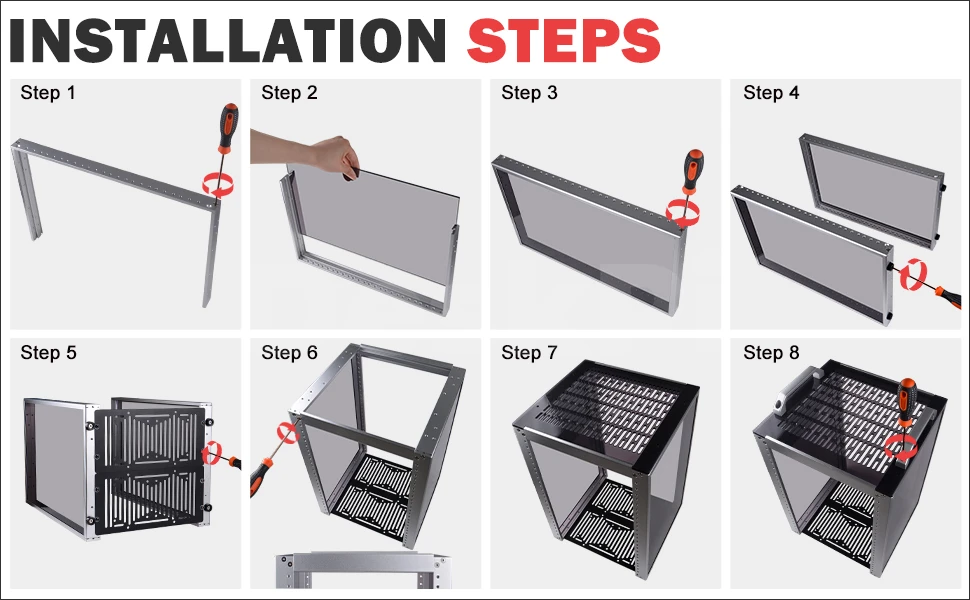 INSTALLATION STEPS

Step 1

Step 2

Step 3

Step 4

Step 5

Step 6

Step 7

Step 8