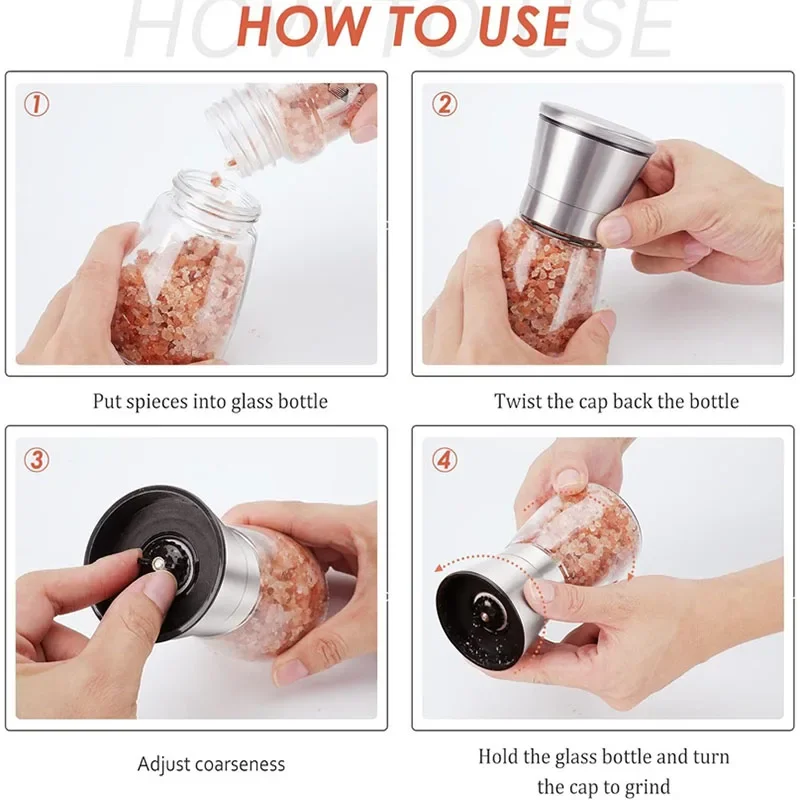 HOW TO USE

①

Put spieces into glass bottle

②

Twist the cap back the bottle

③

Adjust coarseness

④

Hold the glass bottle and turn the cap to grind