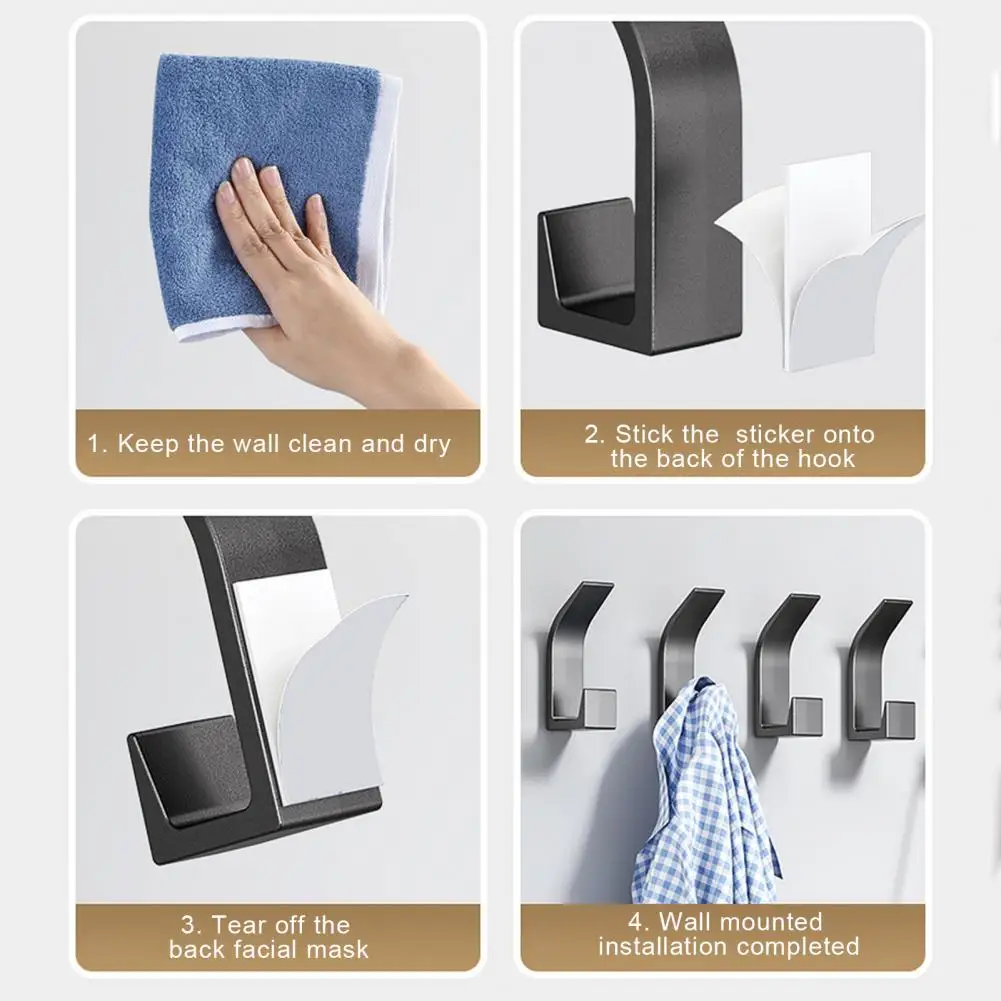 1. Keep the wall clean and dry

2. Stick the sticker onto the back of the hook

3. Tear off the back facial mask

4. Wall mounted installation completed