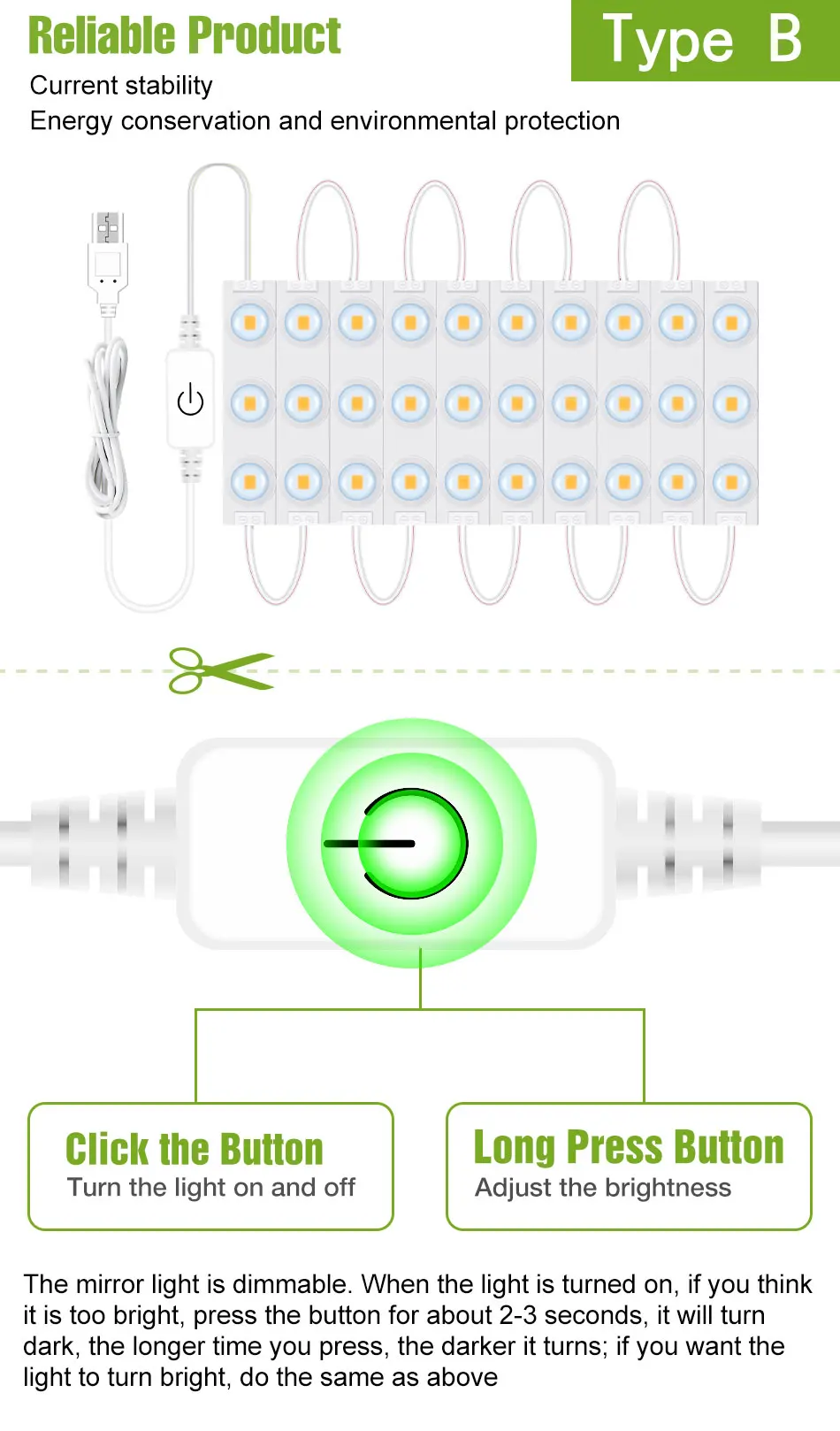 Reliable Product

Type B

Current stability
Energy conservation and environmental protection

Click the Button
Turn the light on and off

Long Press Button
Adjust the brightness

The mirror light is dimmable. When the light is turned on, if you think it is too bright, press the button for about 2-3 seconds, it will turn dark, the longer time you press, the darker it turns; if you want the light to turn bright, do the same as above