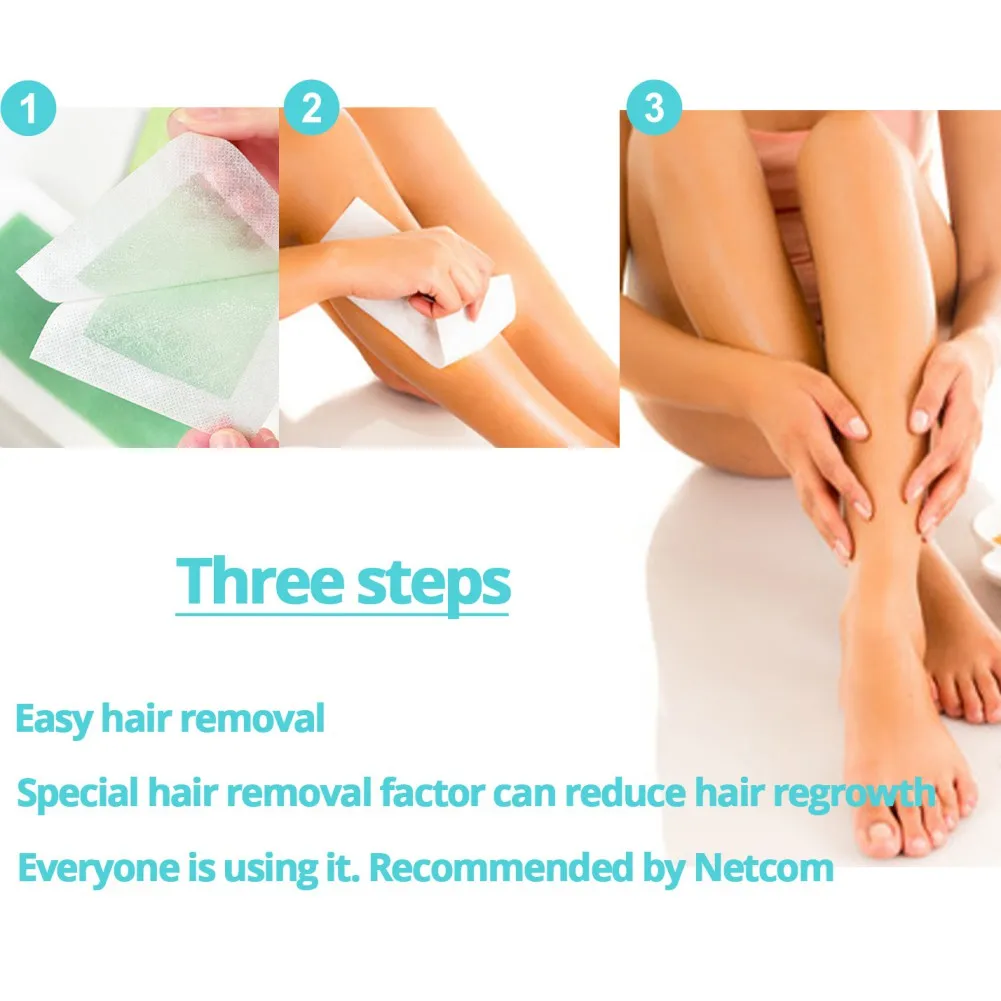 1

2

3

Three steps

Easy hair removal

Special hair removal factor can reduce hair regrowth

Everyone is using it. Recommended by Netcom