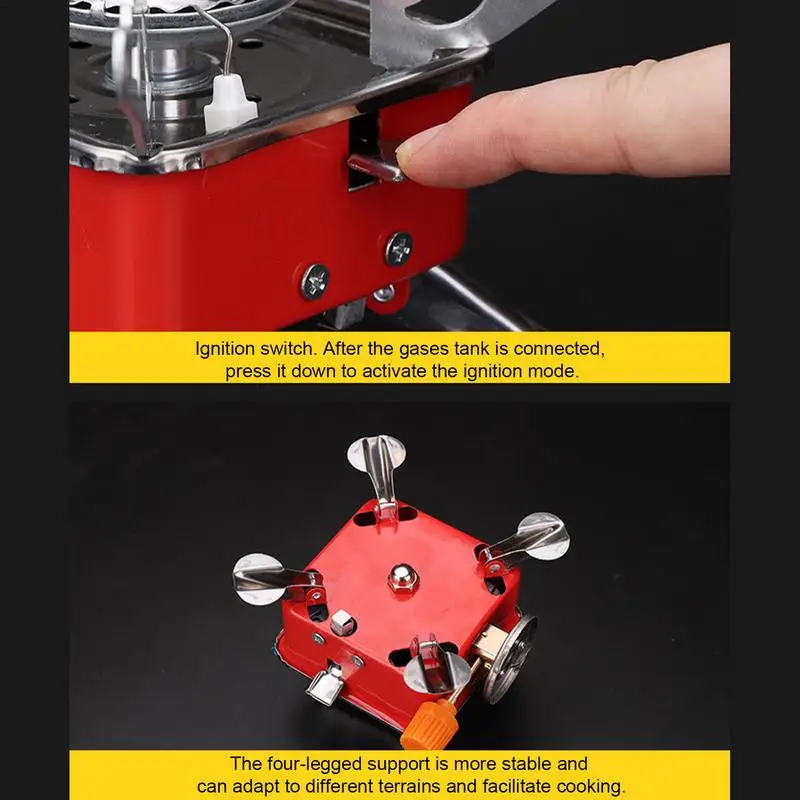 Ignition switch. After the gases tank is connected, press it down to activate the ignition mode.

The four-legged support is more stable and can adapt to different terrains and facilitate cooking.