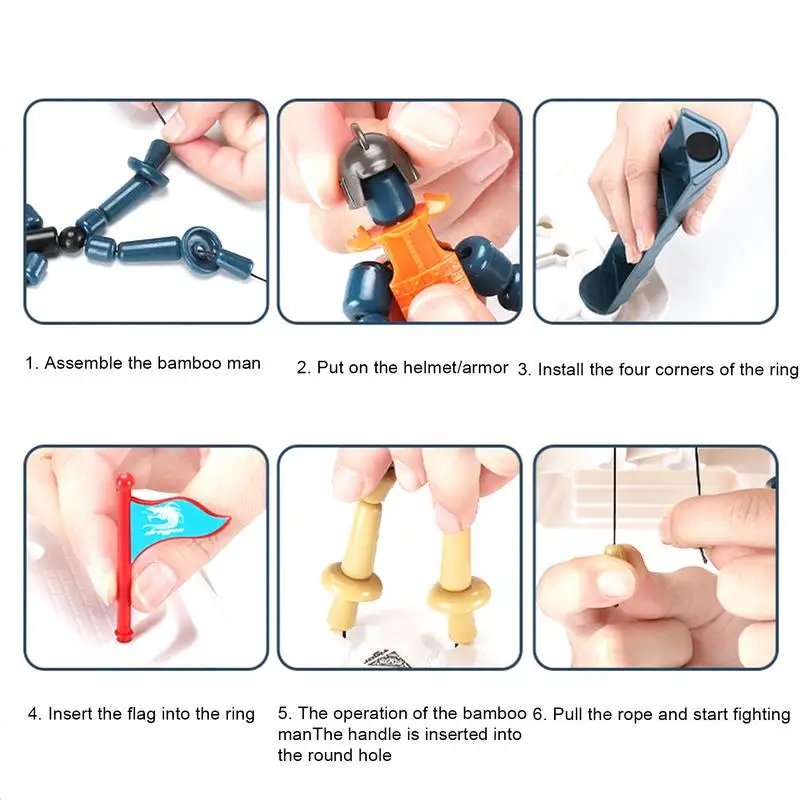 1. Assemble the bamboo man

2. Put on the helmet/armor

3. Install the four corners of the ring

4. Insert the flag into the ring

5. The operation of the bamboo manThe handle is inserted into the round hole

6. Pull the rope and start fighting