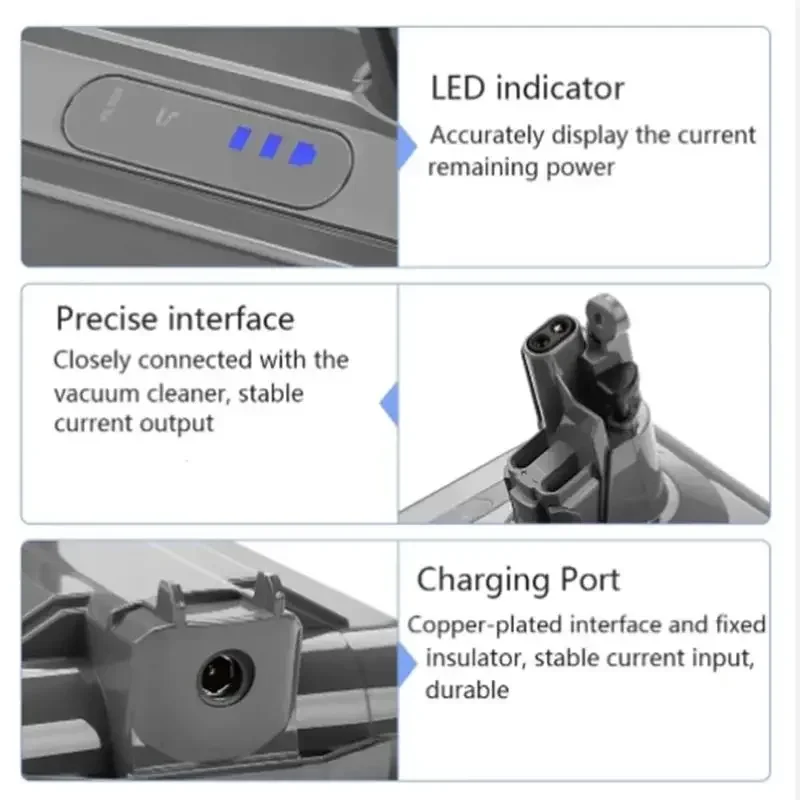 LED indicator
Accurately display the current remaining power

Precise interface
Closely connected with the vacuum cleaner, stable current output

Charging Port
Copper-plated interface and fixed insulator, stable current input, durable