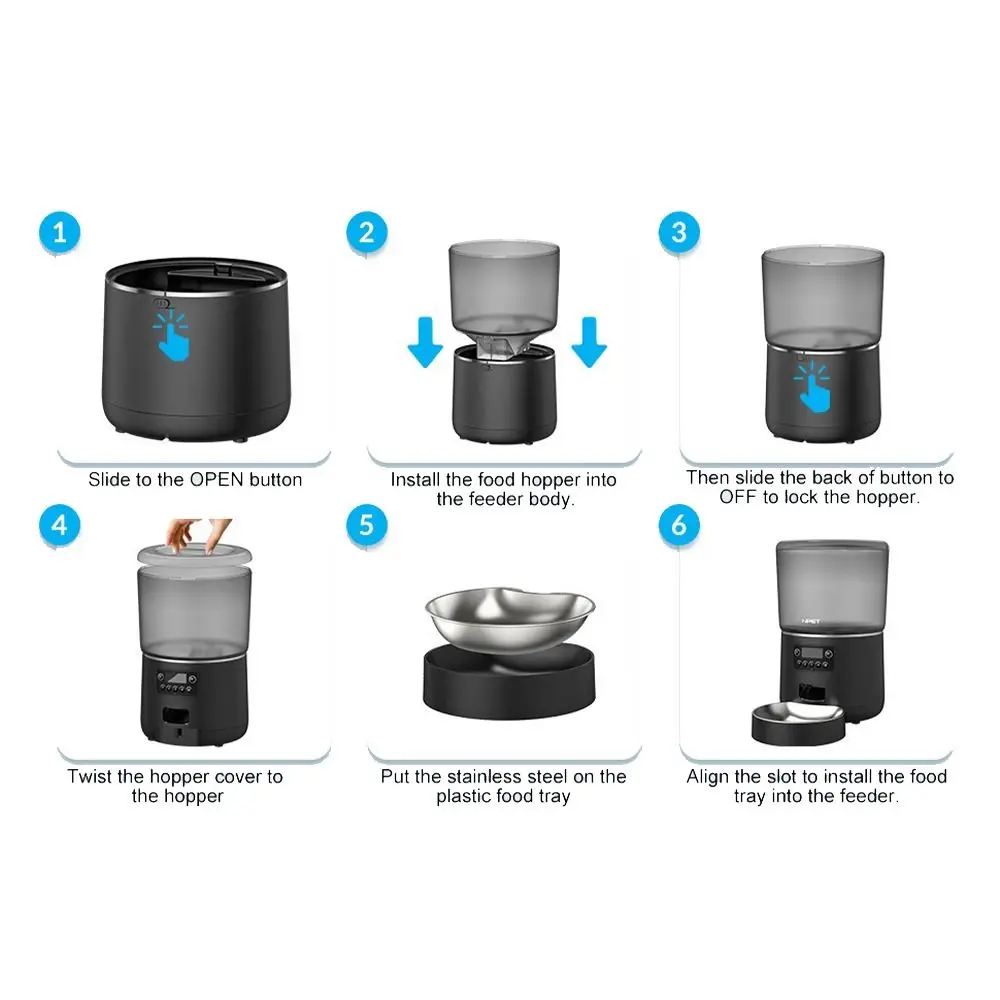 1

Slide to the OPEN button

2

Install the food hopper into the feeder body.

3

Then slide the back of button to OFF to lock the hopper.

4

Twist the hopper cover to the hopper

5

Put the stainless steel on the plastic food tray

6

NPET

Align the slot to install the food tray into the feeder.