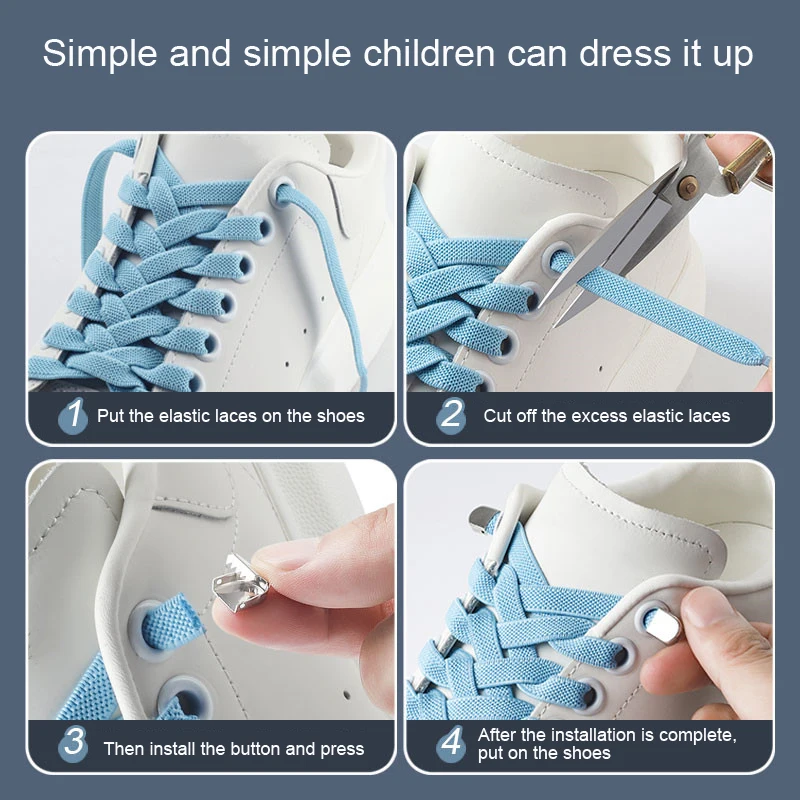 Simple and simple children can dress it up

1 Put the elastic laces on the shoes

2 Cut off the excess elastic laces

3 Then install the button and press

4 After the installation is complete, put on the shoes