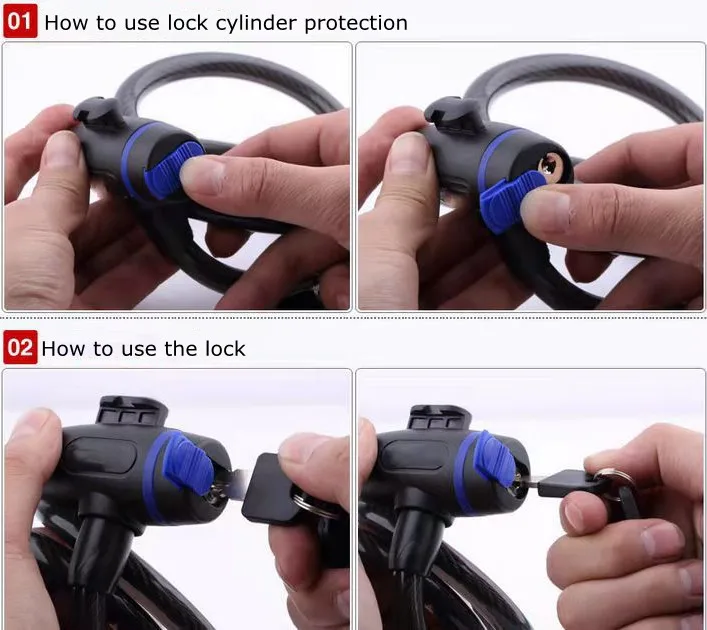 01 How to use lock cylinder protection

02 How to use the lock