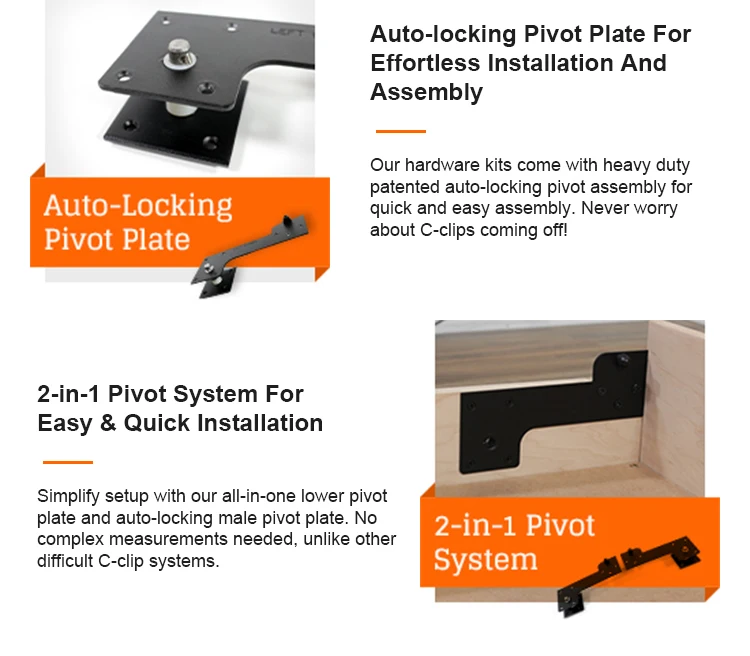 LEFT

Auto-Locking Pivot Plate

Auto-locking Pivot Plate For Effortless Installation And Assembly

Our hardware kits come with heavy duty patented auto-locking pivot assembly for quick and easy assembly. Never worry about C-clips coming off!

2-in-1 Pivot System For Easy & Quick Installation

Simplify setup with our all-in-one lower pivot plate and auto-locking male pivot plate. No complex measurements needed, unlike other difficult C-clip systems.

2-in-1 Pivot System