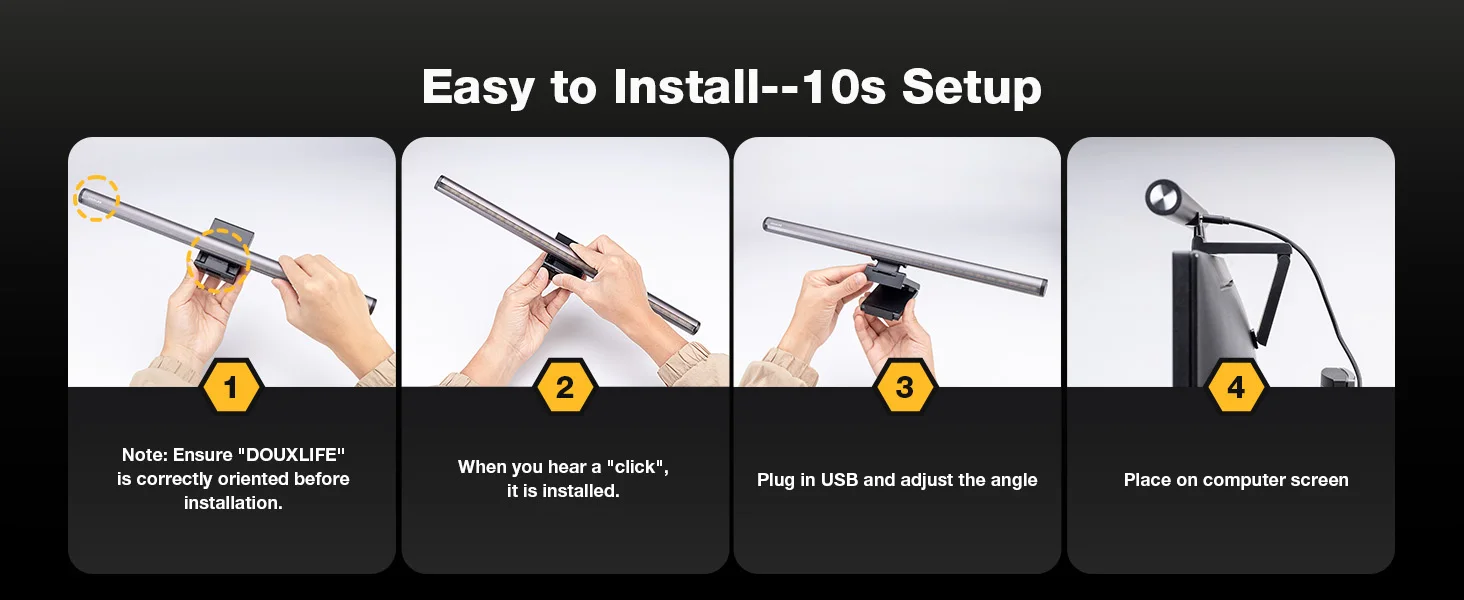 Easy to Install--10s Setup

1

Note: Ensure "DOUXLIFE" is correctly oriented before installation.

2

When you hear a "click", it is installed.

3

Plug in USB and adjust the angle

4

Place on computer screen