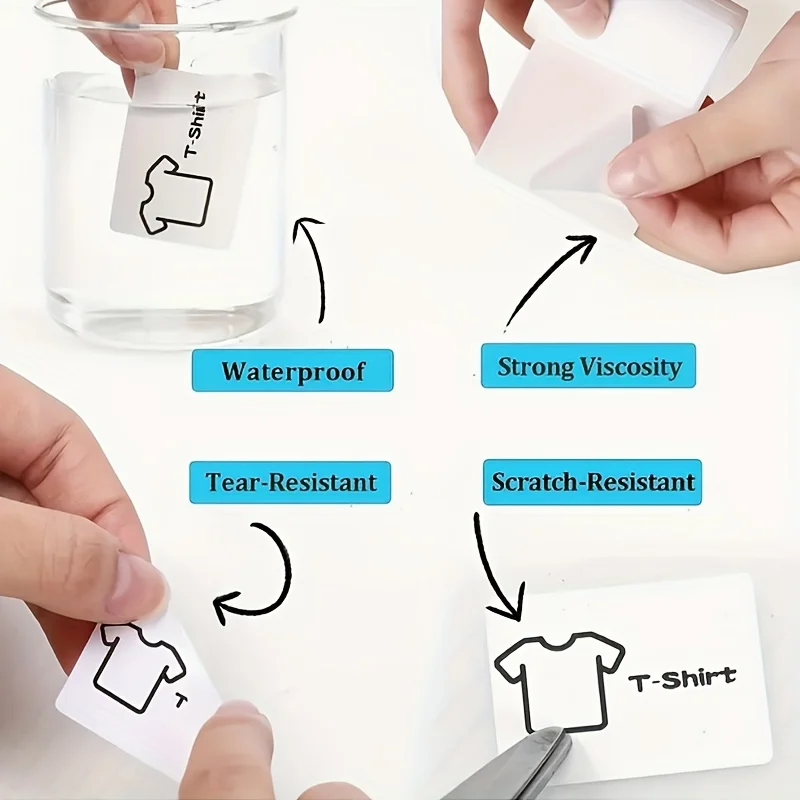 T-Shirt

Waterproof

Strong Viscosity

Tear-Resistant

Scratch-Resistant

T

T-Shirt