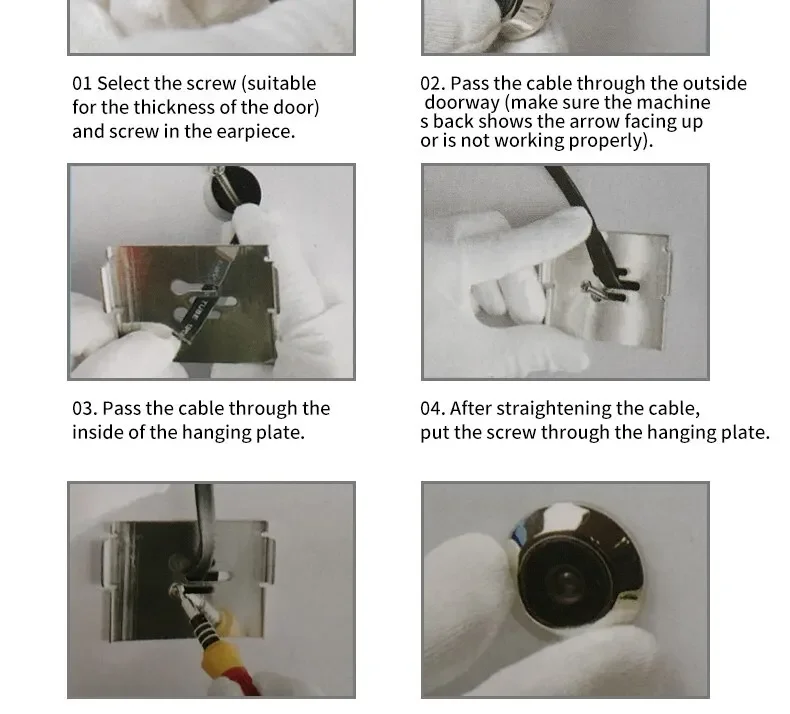 01 Select the screw (suitable for the thickness of the door) and screw in the earpiece.

02. Pass the cable through the outside doorway (make sure the machine s back shows the arrow facing up or is not working properly).

TUBE UP

03. Pass the cable through the inside of the hanging plate.

04. After straightening the cable, put the screw through the hanging plate.