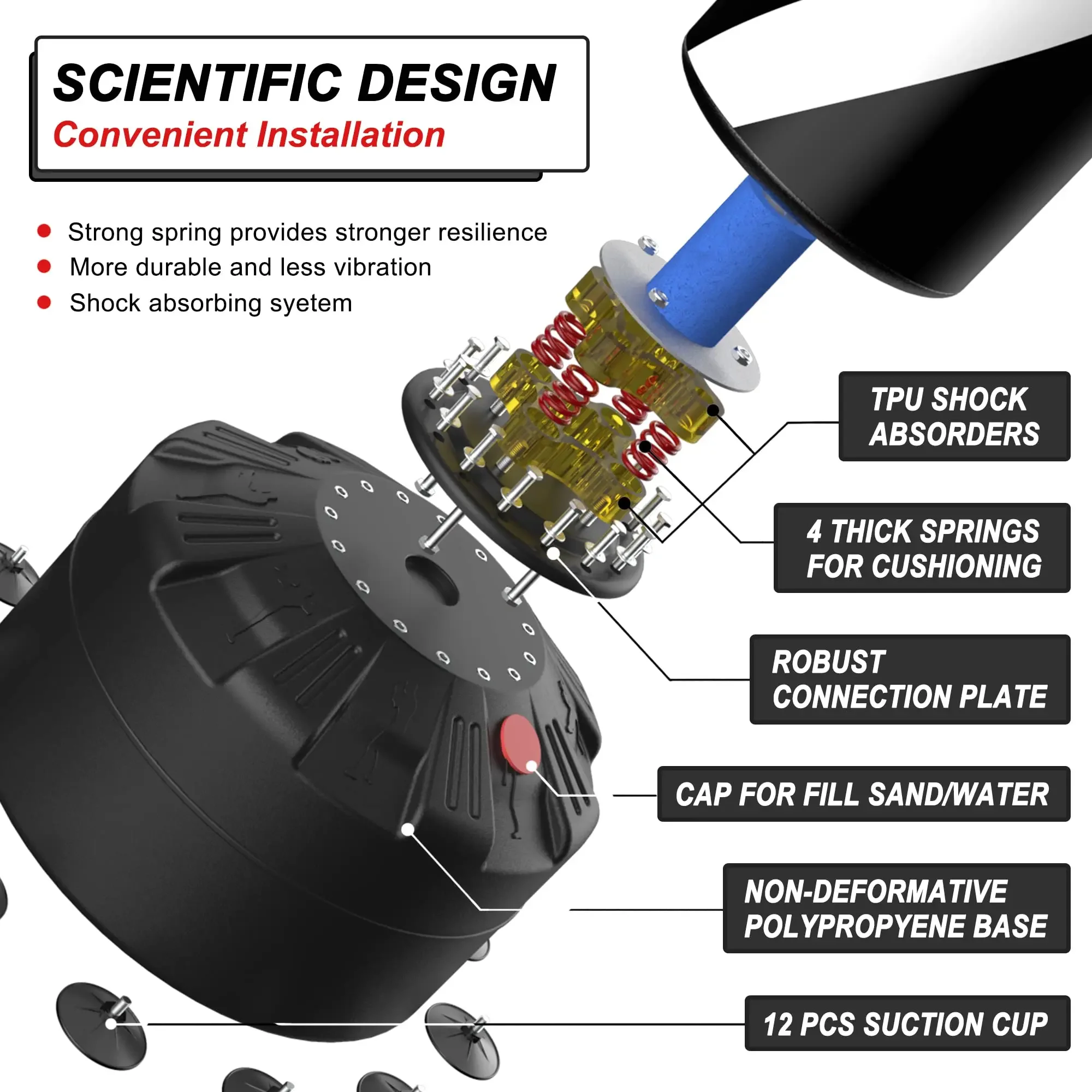 SCIENTIFIC DESIGN
Convenient Installation

Strong spring provides stronger resilience
More durable and less vibration
Shock absorbing syetem

TPU SHOCK ABSORDERS

4 THICK SPRINGS FOR CUSHIONING

ROBUST CONNECTION PLATE

CAP FOR FILL SAND/WATER

NON-DEFORMATIVE POLYPROPYENE BASE

12 PCS SUCTION CUP