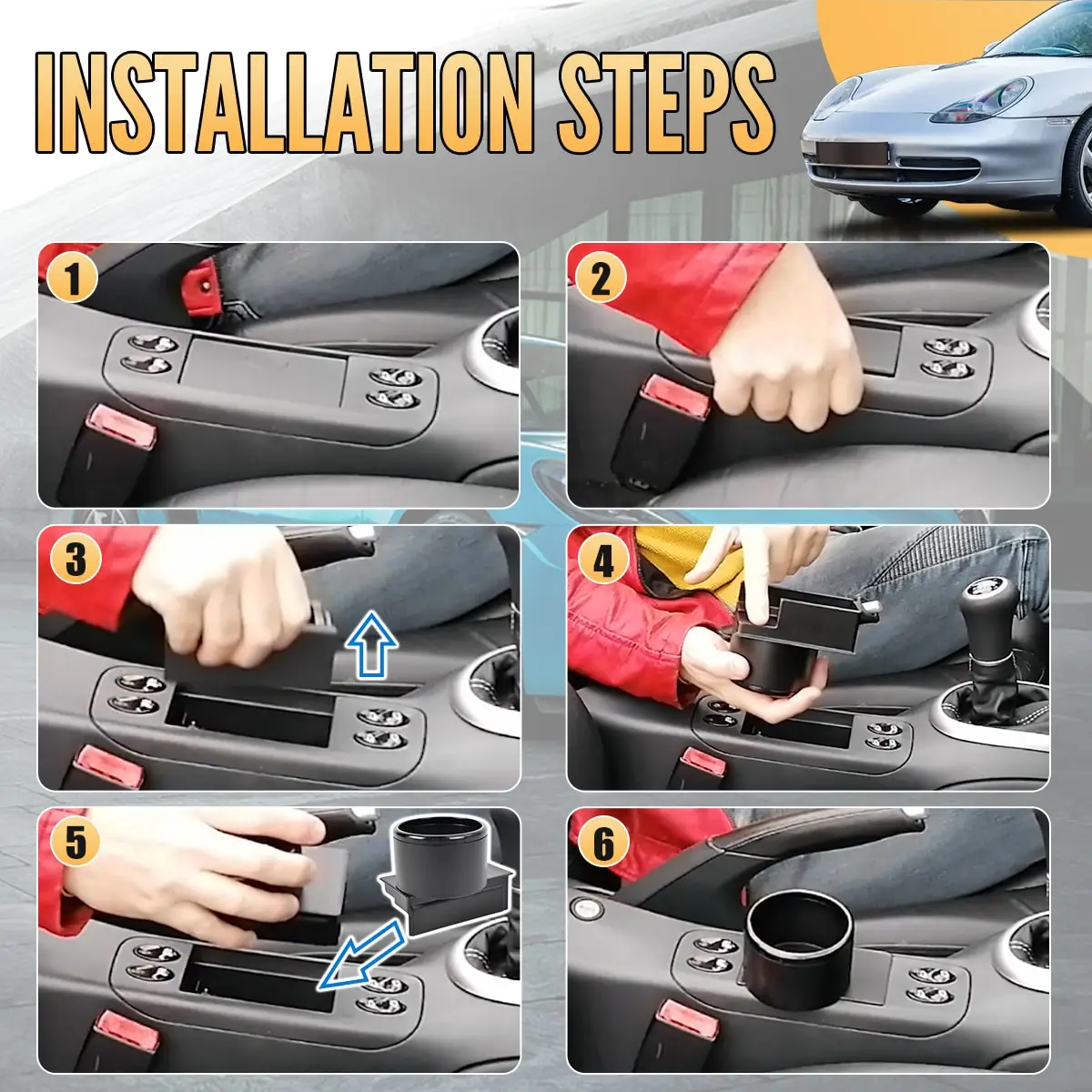 INSTALLATION STEPS

1

2

3

4

5

6