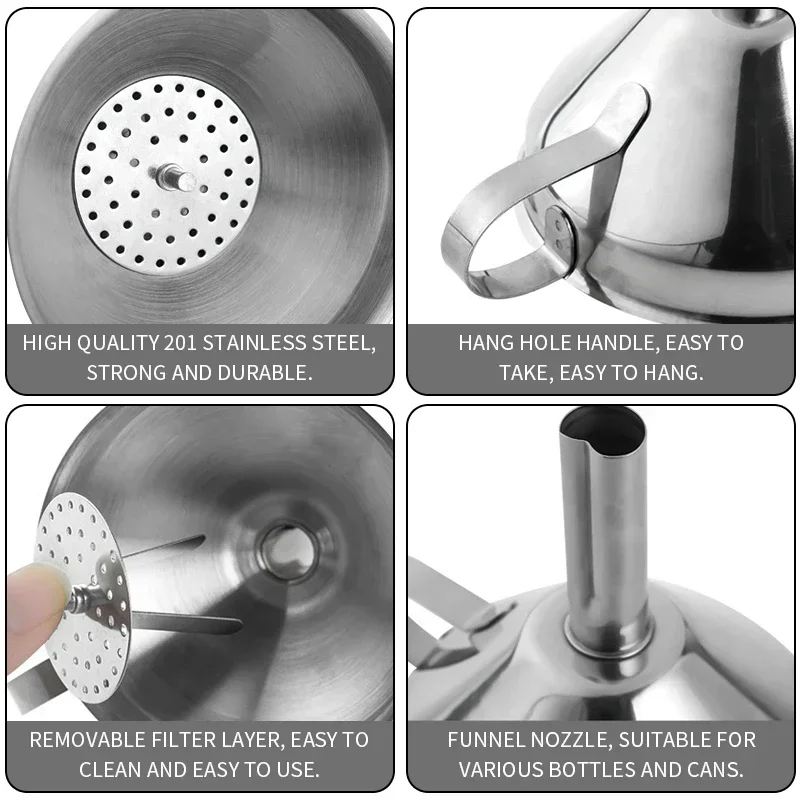 HIGH QUALITY 201 STAINLESS STEEL, STRONG AND DURABLE.

HANG HOLE HANDLE, EASY TO TAKE, EASY TO HANG.

REMOVABLE FILTER LAYER, EASY TO CLEAN AND EASY TO USE.

FUNNEL NOZZLE, SUITABLE FOR VARIOUS BOTTLES AND CANS.