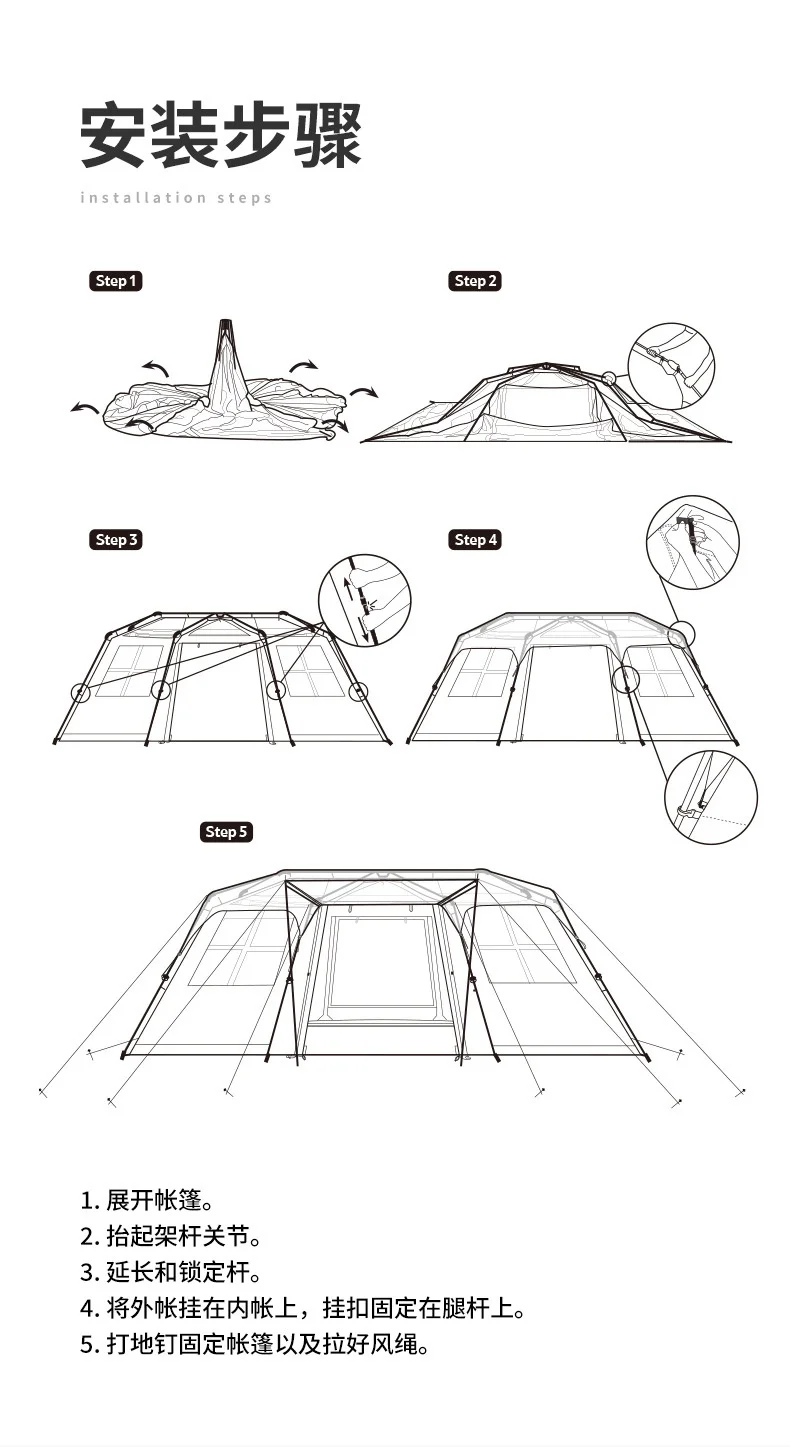 安装步骤

installation steps

Step 1

Step 2

Step 3

Step 4

Step 5

1. 展开帐篷。
2. 抬起架杆关节。
3. 延长和锁定杆。
4. 将外帐挂在内帐上，挂扣固定在腿杆上。
5. 打地钉固定帐篷以及拉好风绳。