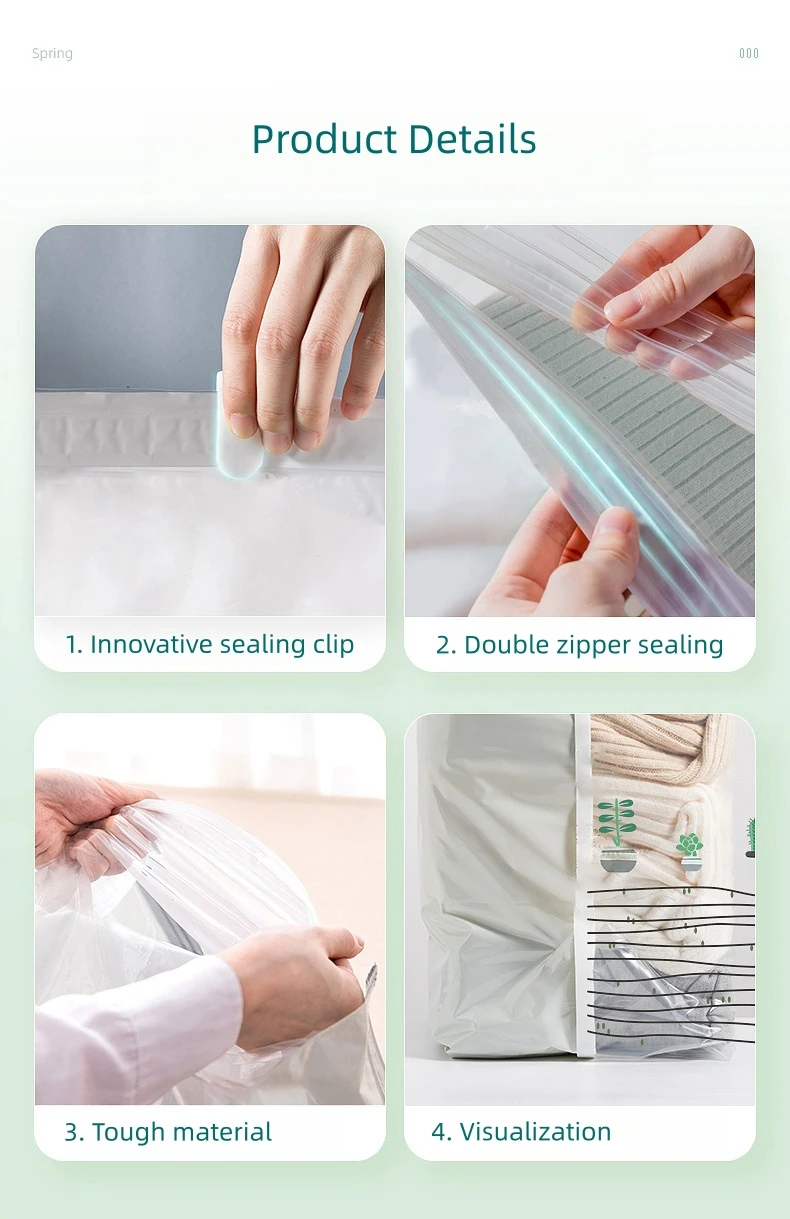 Spring

Product Details

1. Innovative sealing clip

2. Double zipper sealing

3. Tough material

4. Visualization