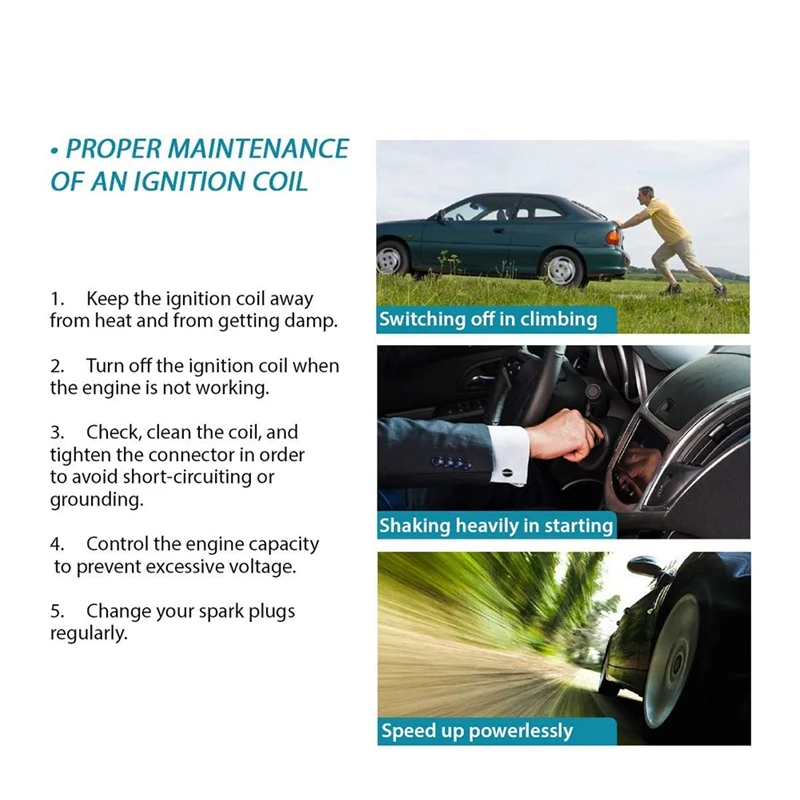 • PROPER MAINTENANCE OF AN IGNITION COIL

1. Keep the ignition coil away from heat and from getting damp.

2. Turn off the ignition coil when the engine is not working.

3. Check, clean the coil, and tighten the connector in order to avoid short-circuiting or grounding.

4. Control the engine capacity to prevent excessive voltage.

5. Change your spark plugs regularly.

Switching off in climbing

Shaking heavily in starting

Speed up powerlessly