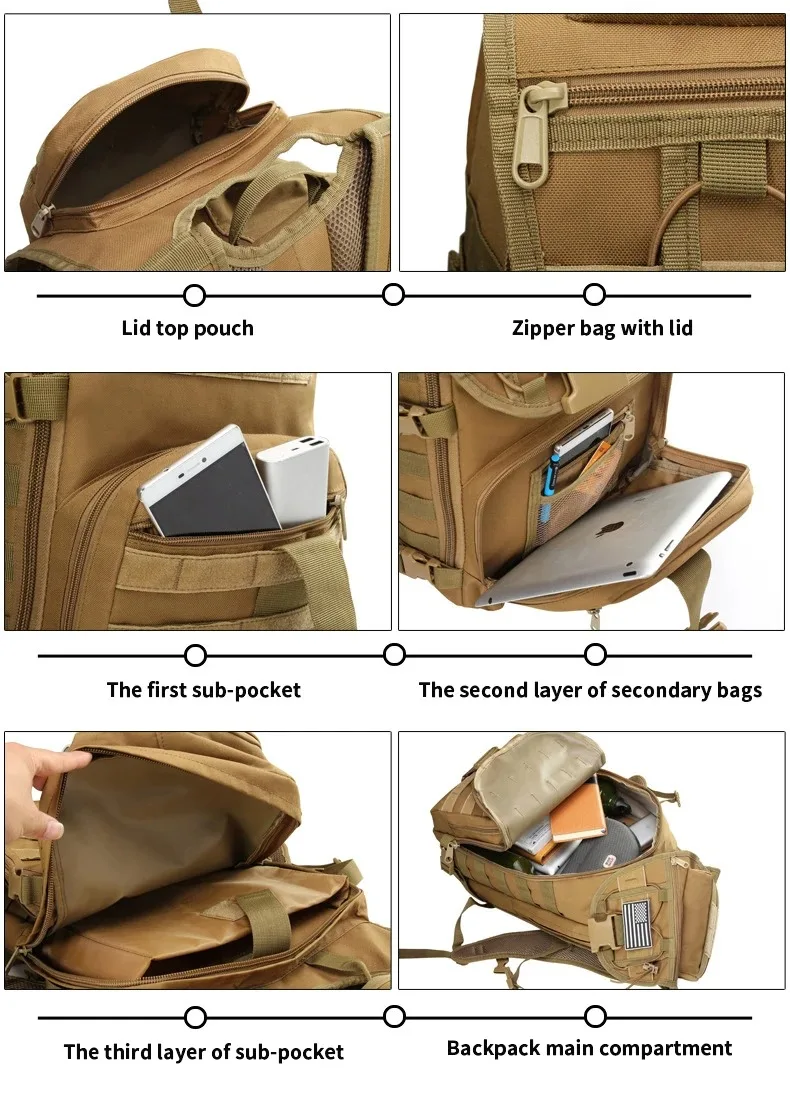 Lid top pouch

Zipper bag with lid

The first sub-pocket

The second layer of secondary bags

The third layer of sub-pocket

Backpack main compartment