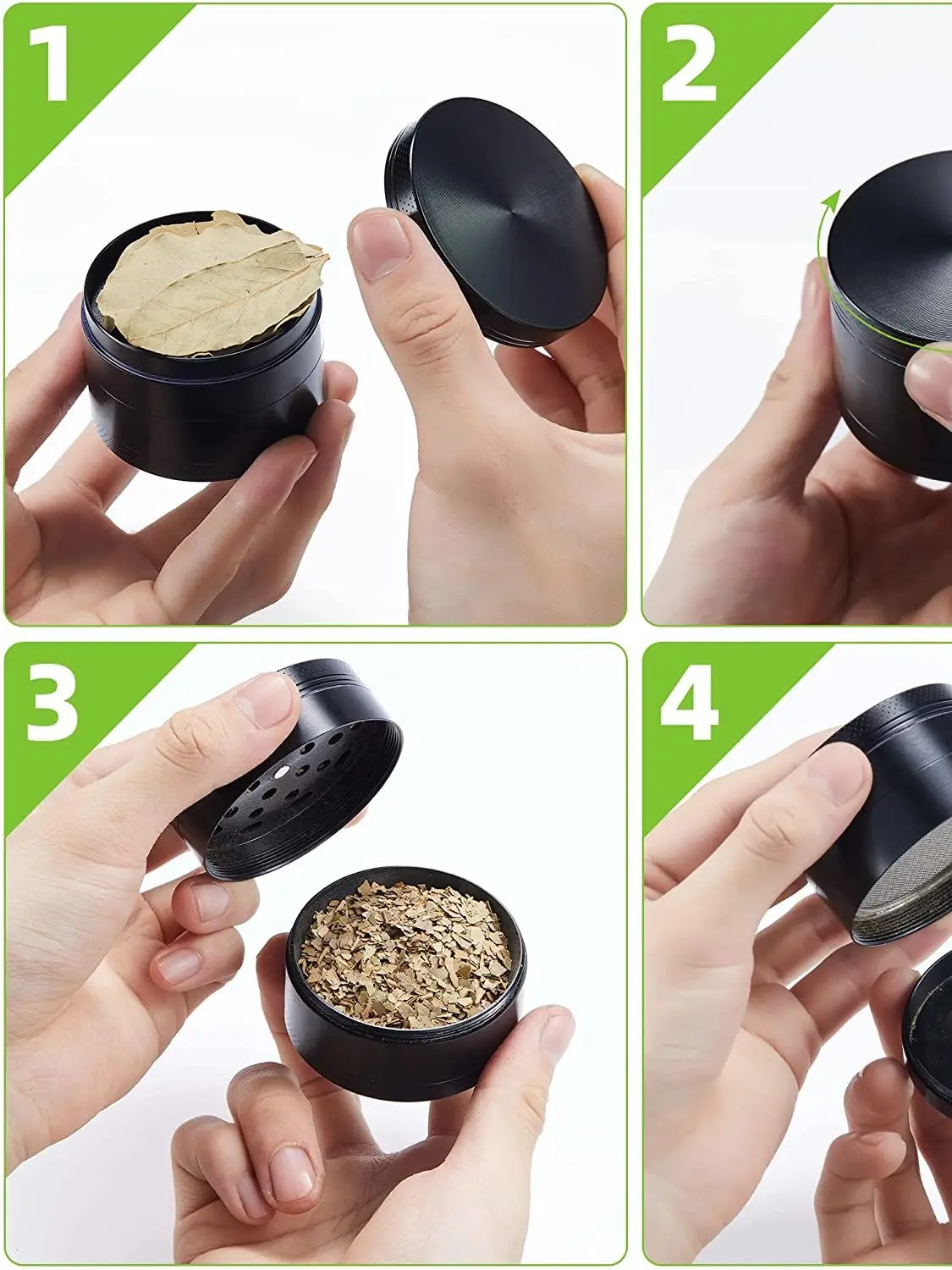 1

2

3

4