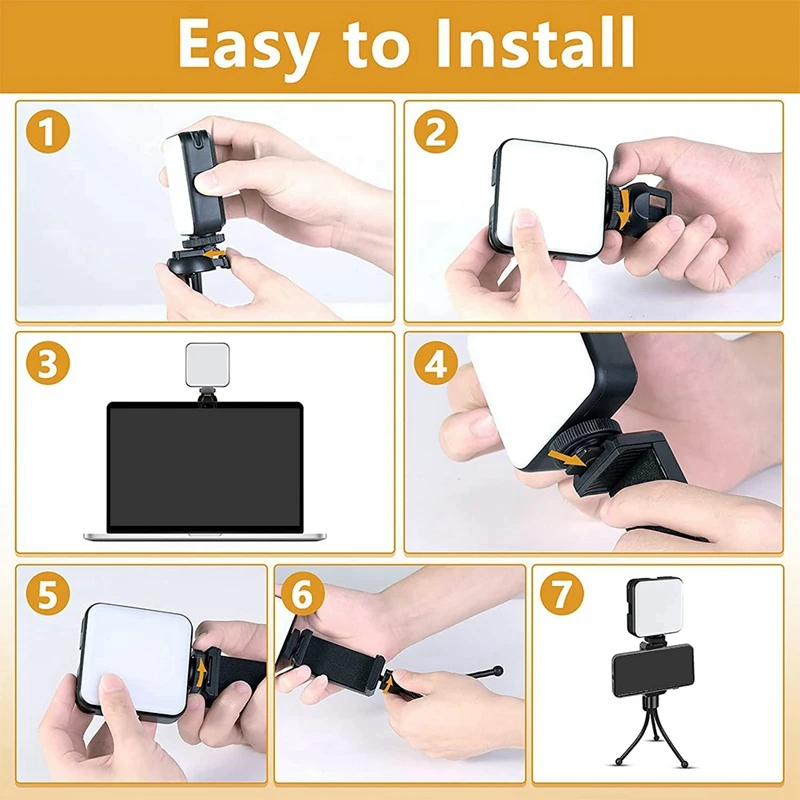 Easy to Install

1

2

3

4

5

6

7