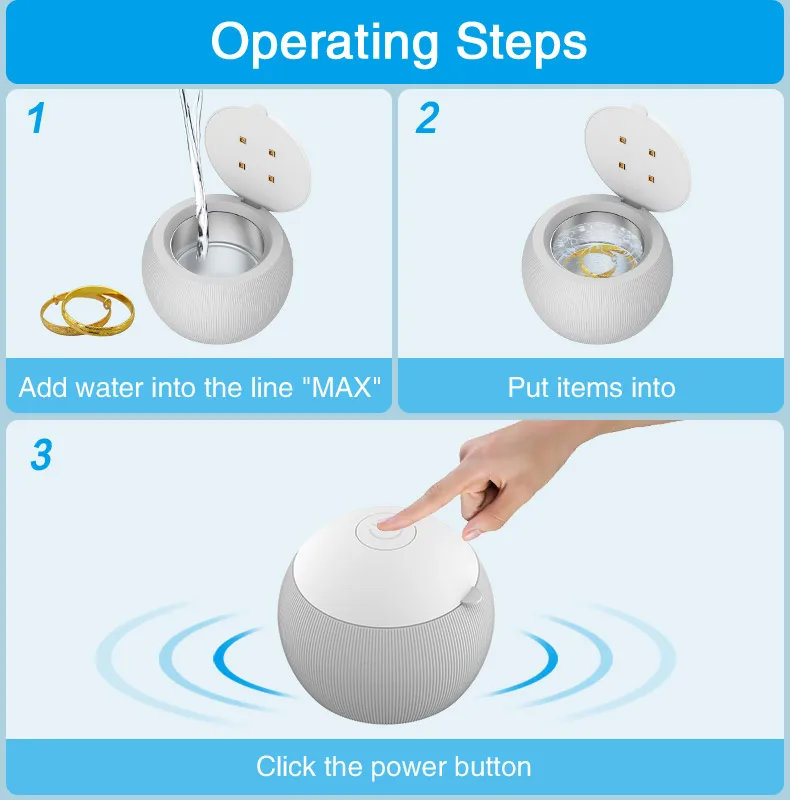 Operating Steps

1

Add water into the line "MAX"

2

Put items into

3

Click the power button