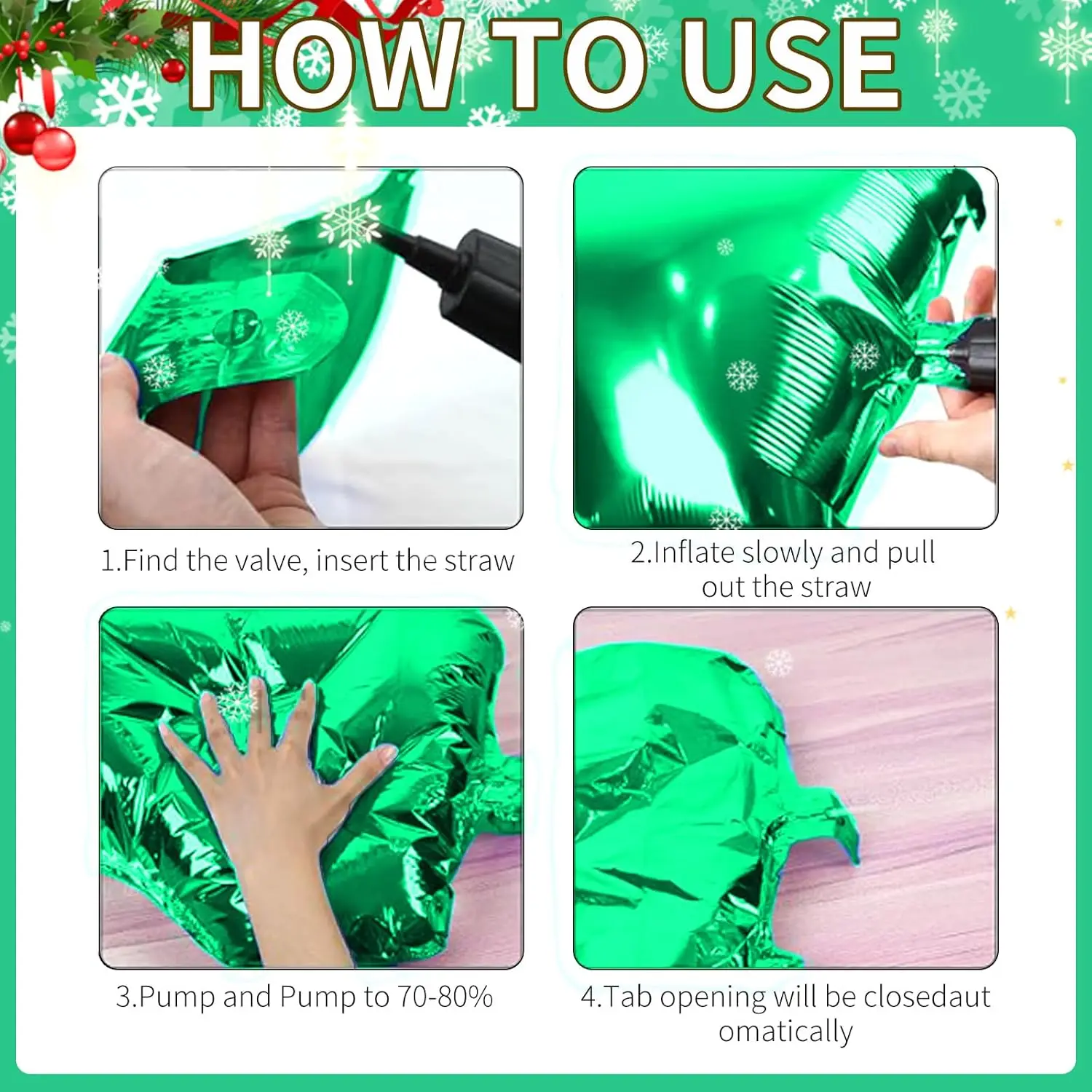 HOW TO USE

1.Find the valve, insert the straw

2.Inflate slowly and pull out the straw

3.Pump and Pump to 70-80%

4.Tab opening will be closedaut omatically