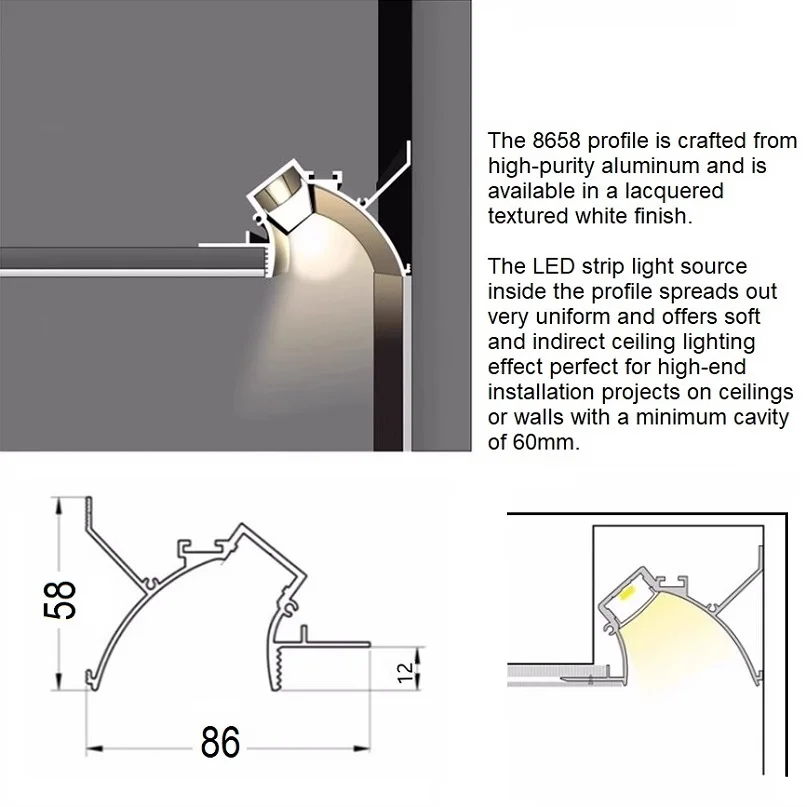 The 8658 profile is crafted from high-purity aluminum and is available in a lacquered textured white finish.

The LED strip light source inside the profile spreads out very uniform and offers soft and indirect ceiling lighting effect perfect for high-end installation projects on ceilings or walls with a minimum cavity of 60mm.

58

12

86