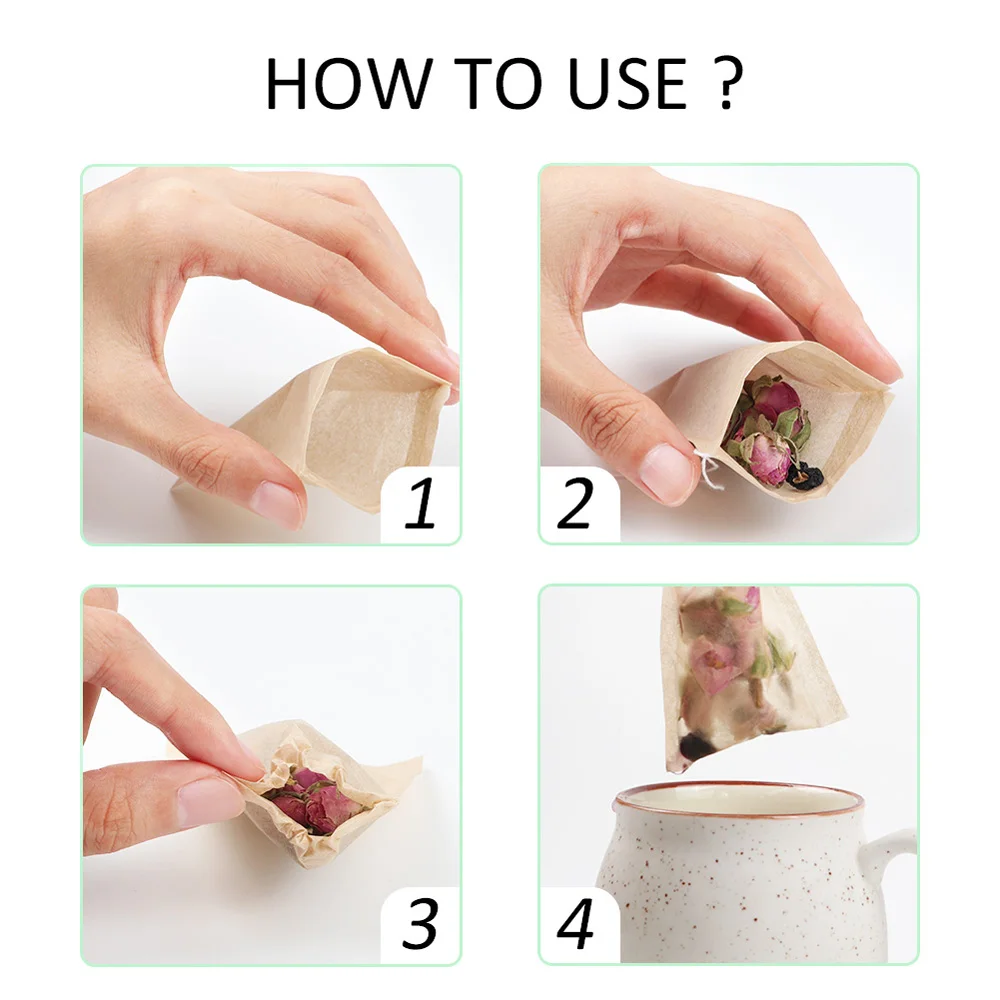 HOW TO USE ?

1

2

3

4