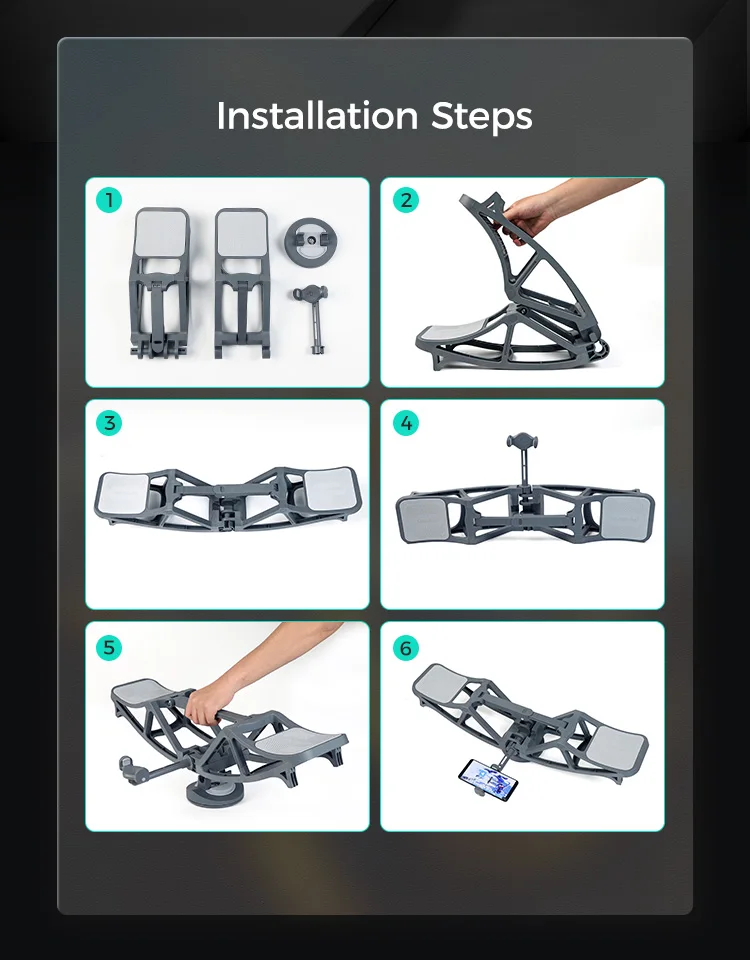 Installation Steps

1

2

3

4

5

6