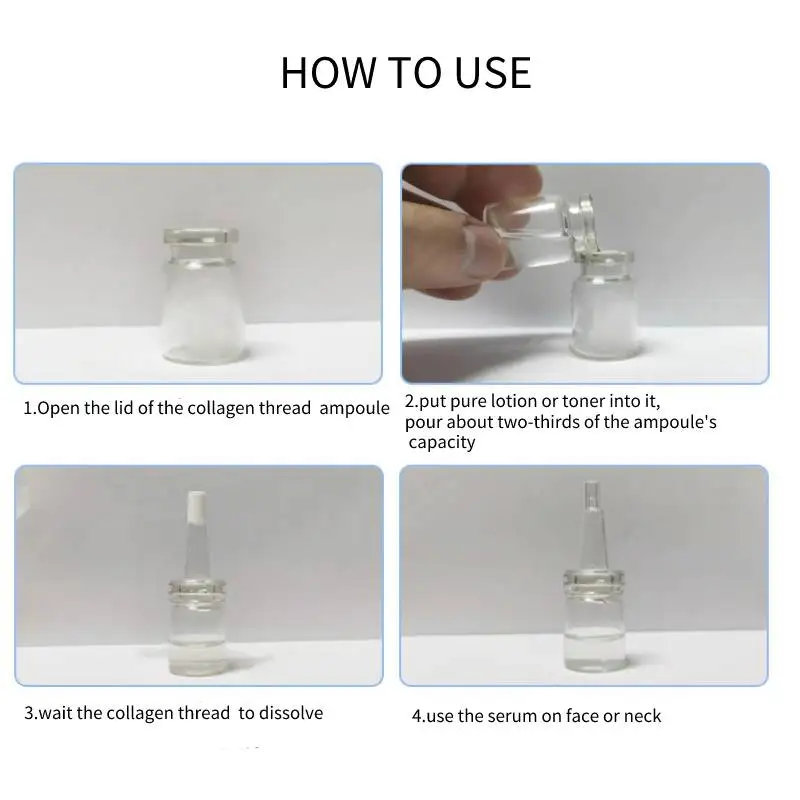 HOW TO USE

1.Open the lid of the collagen thread ampoule

2.put pure lotion or toner into it, pour about two-thirds of the ampoule's capacity

3.wait the collagen thread to dissolve

4.use the serum on face or neck