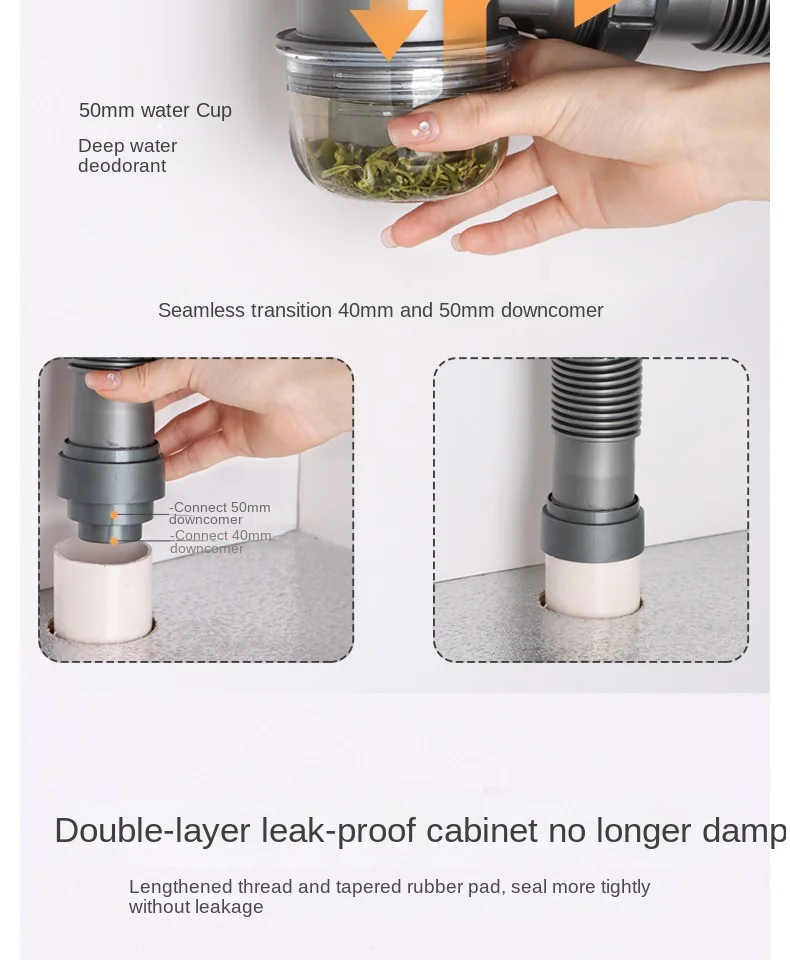 50mm water Cup

Deep water deodorant

Seamless transition 40mm and 50mm downcomer

-Connect 50mm downcomer

-Connect 40mm downcomer

Double-layer leak-proof cabinet no longer damp

Lengthened thread and tapered rubber pad, seal more tightly without leakage