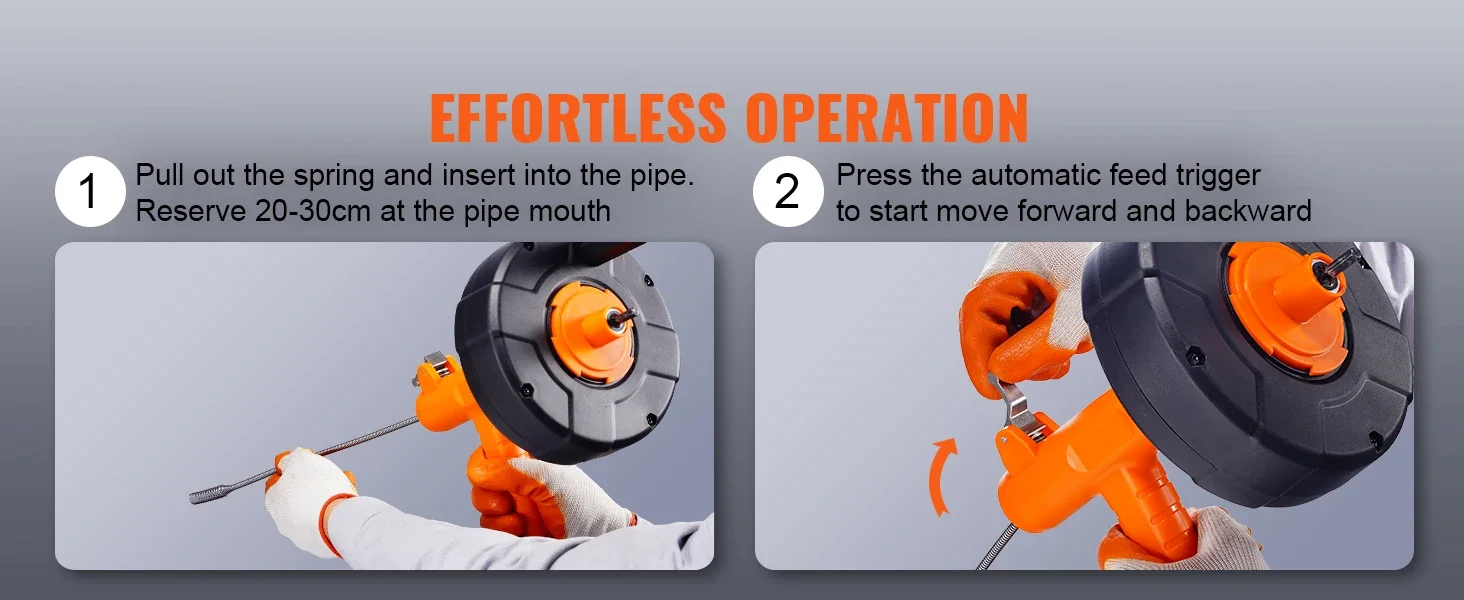 EFFORTLESS OPERATION

1 Pull out the spring and insert into the pipe. Reserve 20-30cm at the pipe mouth

2 Press the automatic feed trigger to start move forward and backward