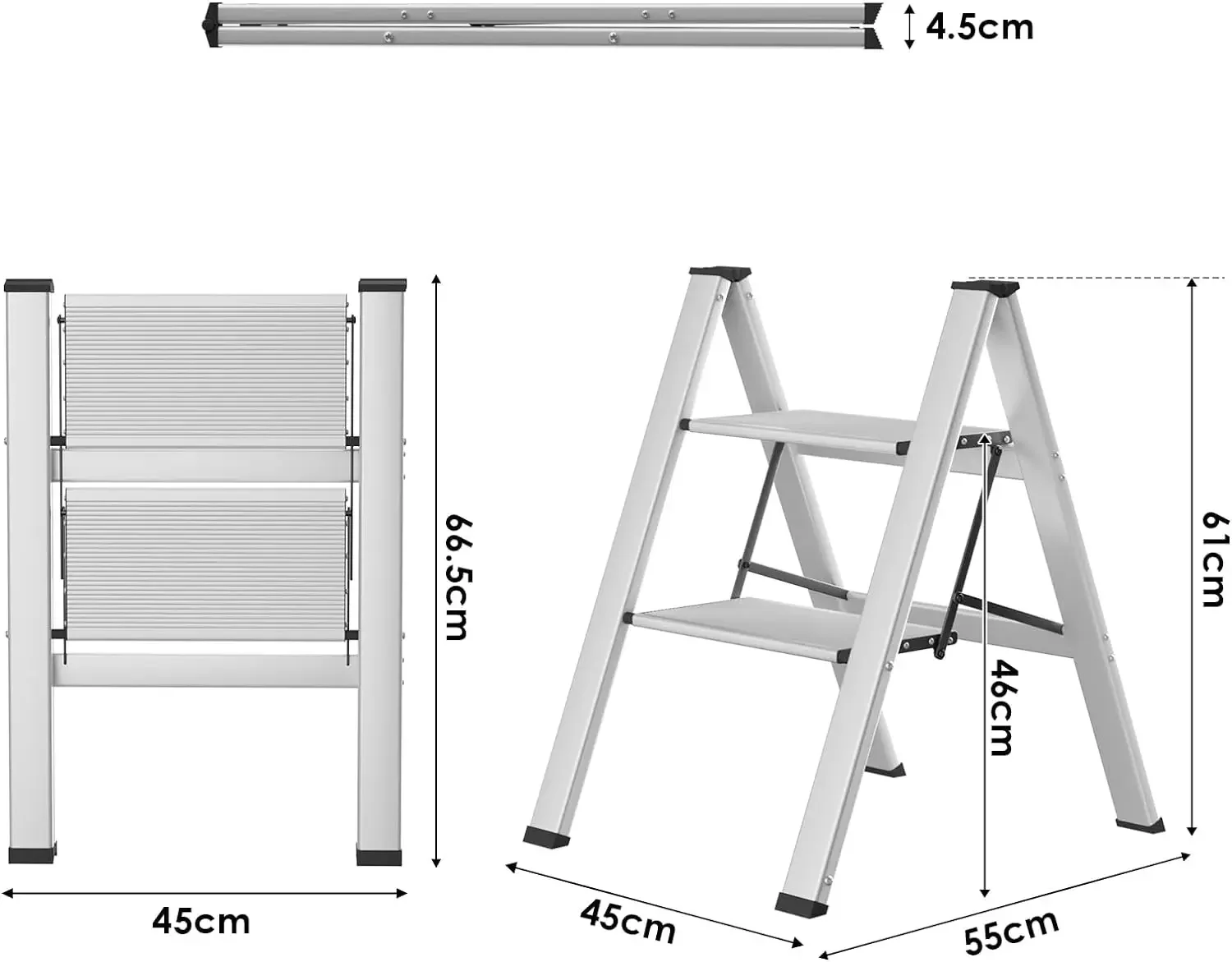 4.5cm

66.5cm

45cm

61cm

46cm

45cm

55cm