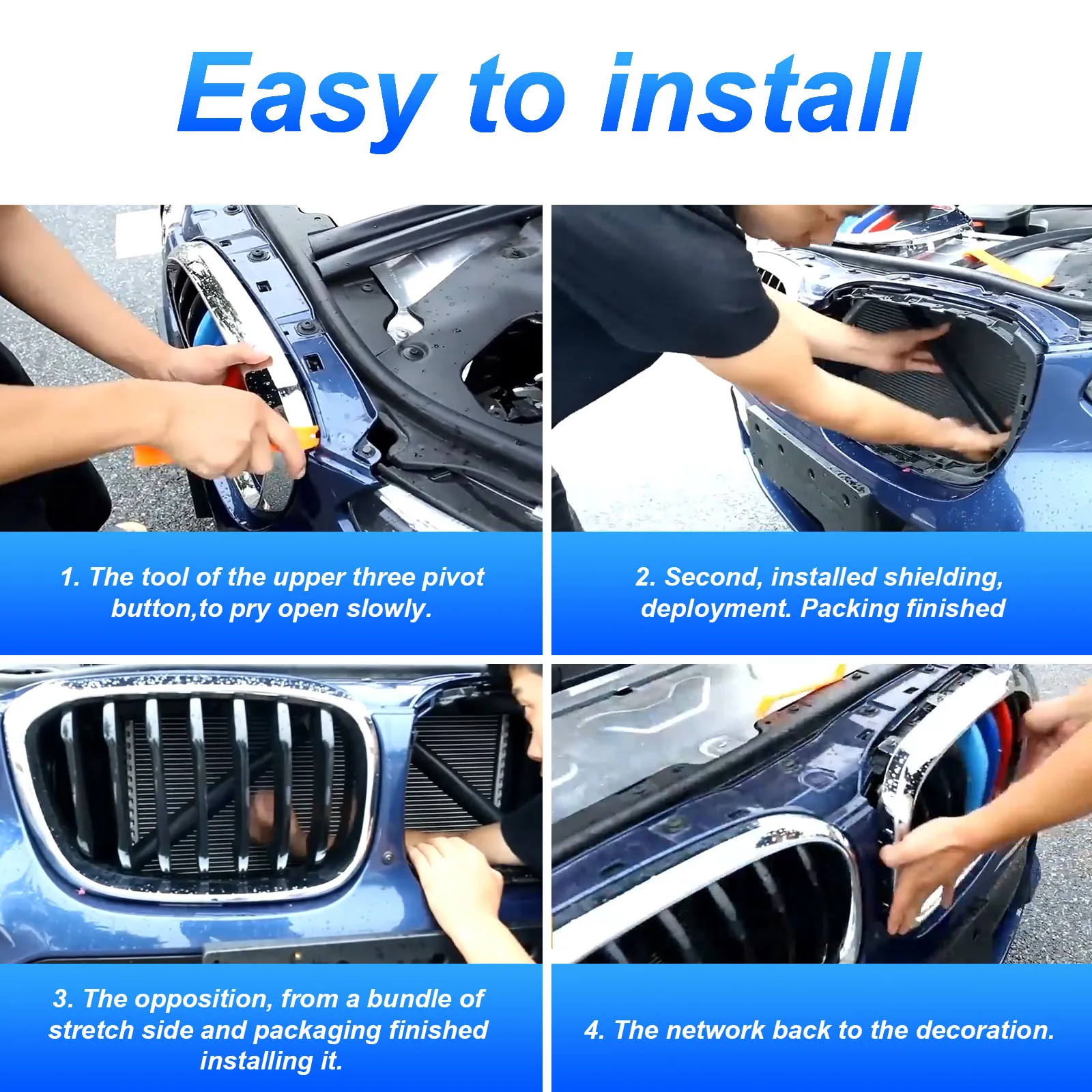 Easy to install

1. The tool of the upper three pivot button,to pry open slowly.

2. Second, installed shielding, deployment. Packing finished

3. The opposition, from a bundle of stretch side and packaging finished installing it.

4. The network back to the decoration.