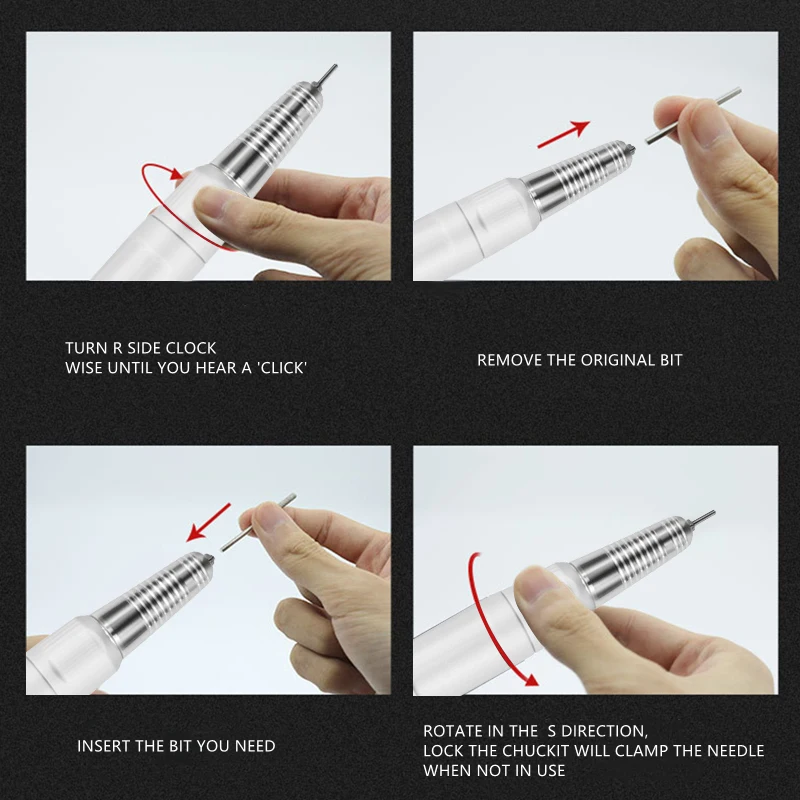 TURN R SIDE CLOCK
WISE UNTIL YOU HEAR A 'CLICK'

REMOVE THE ORIGINAL BIT

INSERT THE BIT YOU NEED

ROTATE IN THE S DIRECTION,
LOCK THE CHUCKIT WILL CLAMP THE NEEDLE
WHEN NOT IN USE