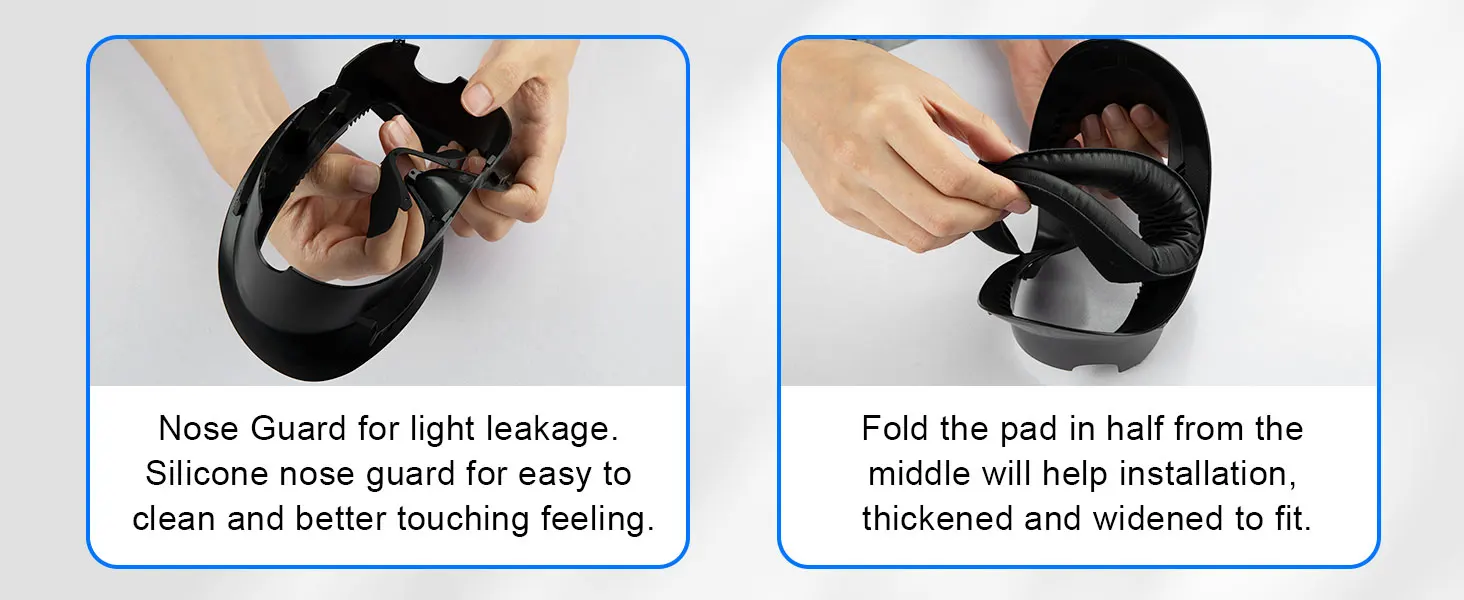 Nose Guard for light leakage. Silicone nose guard for easy to clean and better touching feeling.

Fold the pad in half from the middle will help installation, thickened and widened to fit.