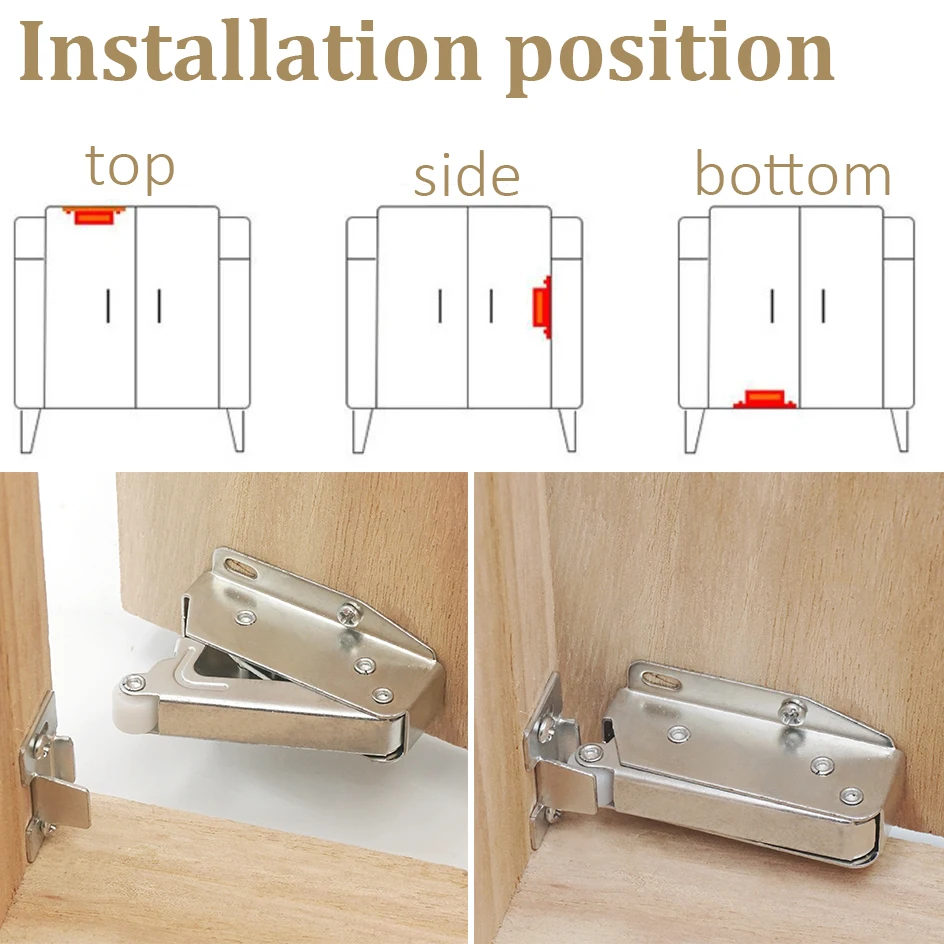 Installation position

top

side

bottom