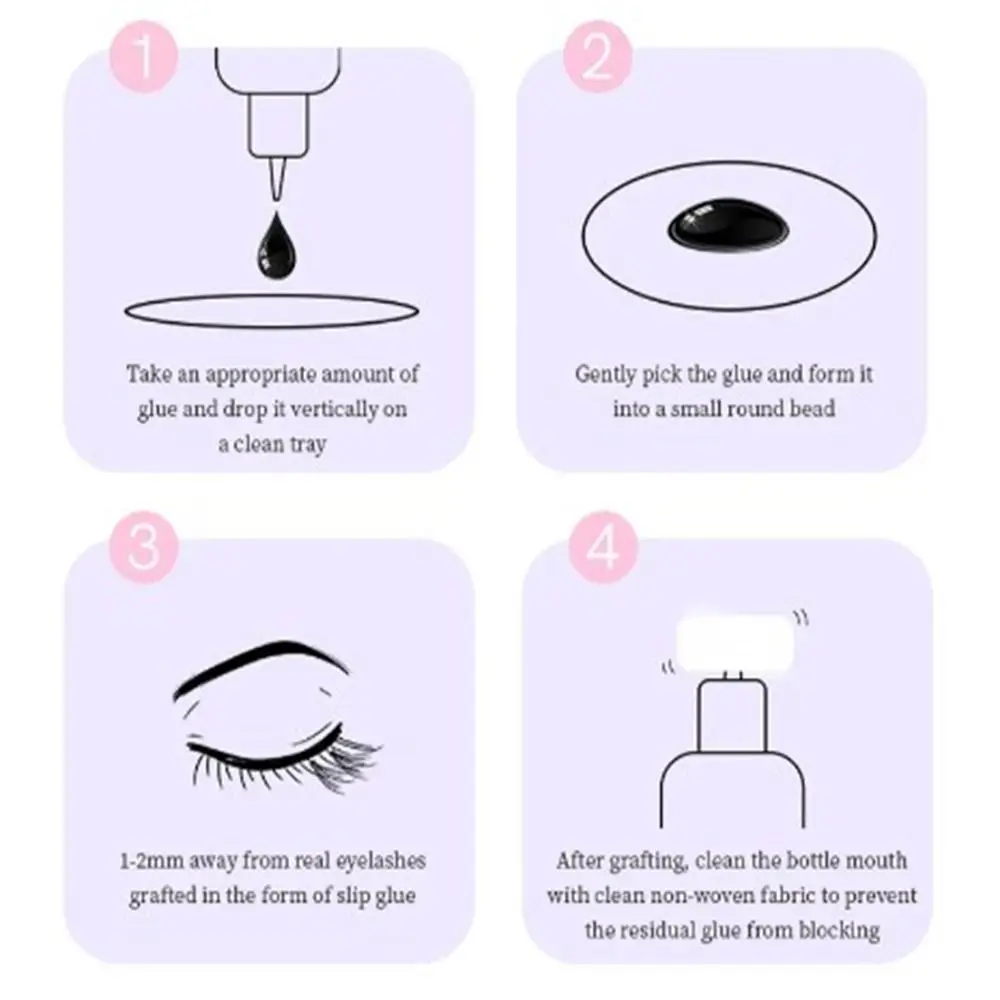 1

Take an appropriate amount of glue and drop it vertically on a clean tray

2

Gently pick the glue and form it into a small round bead

3

1-2mm away from real eyelashes grafted in the form of slip glue

4

After grafting, clean the bottle mouth with clean non-woven fabric to prevent the residual glue from blocking