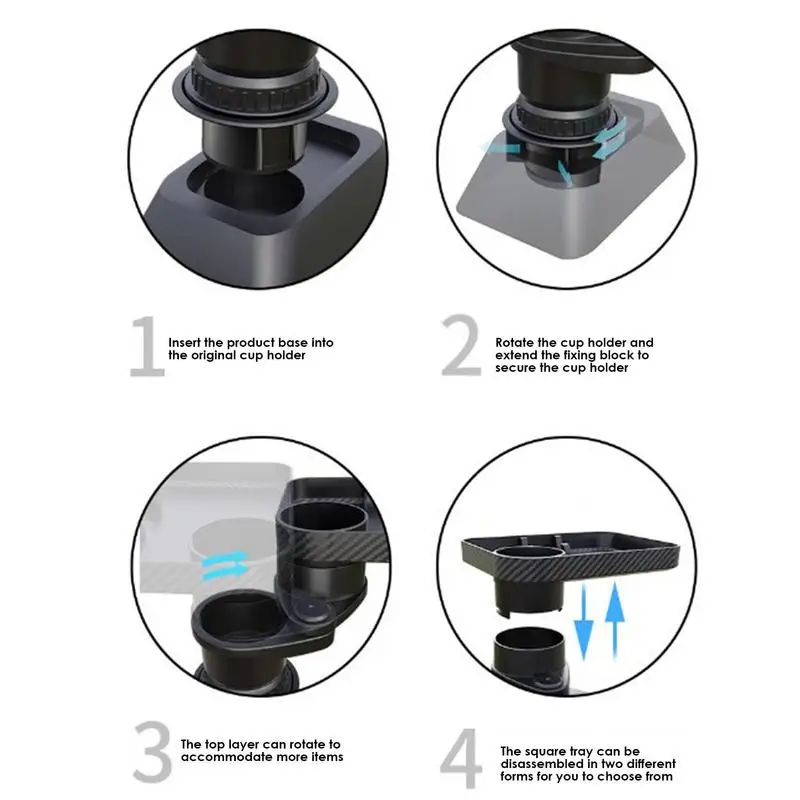 1
Insert the product base into the original cup holder

2
Rotate the cup holder and extend the fixing block to secure the cup holder

3
The top layer can rotate to accommodate more items

4
The square tray can be disassembled in two different forms for you to choose from