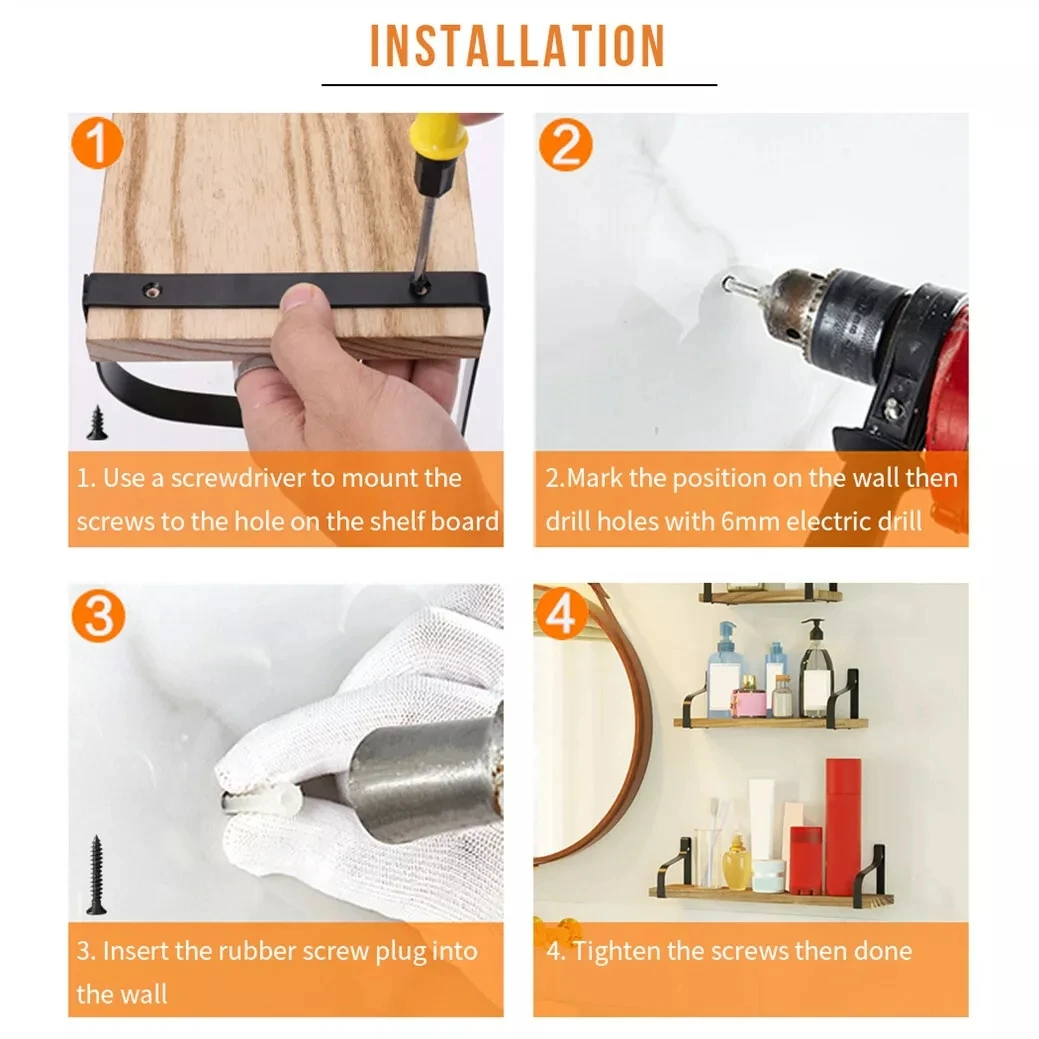 INSTALLATION

1

1. Use a screwdriver to mount the screws to the hole on the shelf board

2

2.Mark the position on the wall then drill holes with 6mm electric drill

3

3. Insert the rubber screw plug into the wall

4

4. Tighten the screws then done