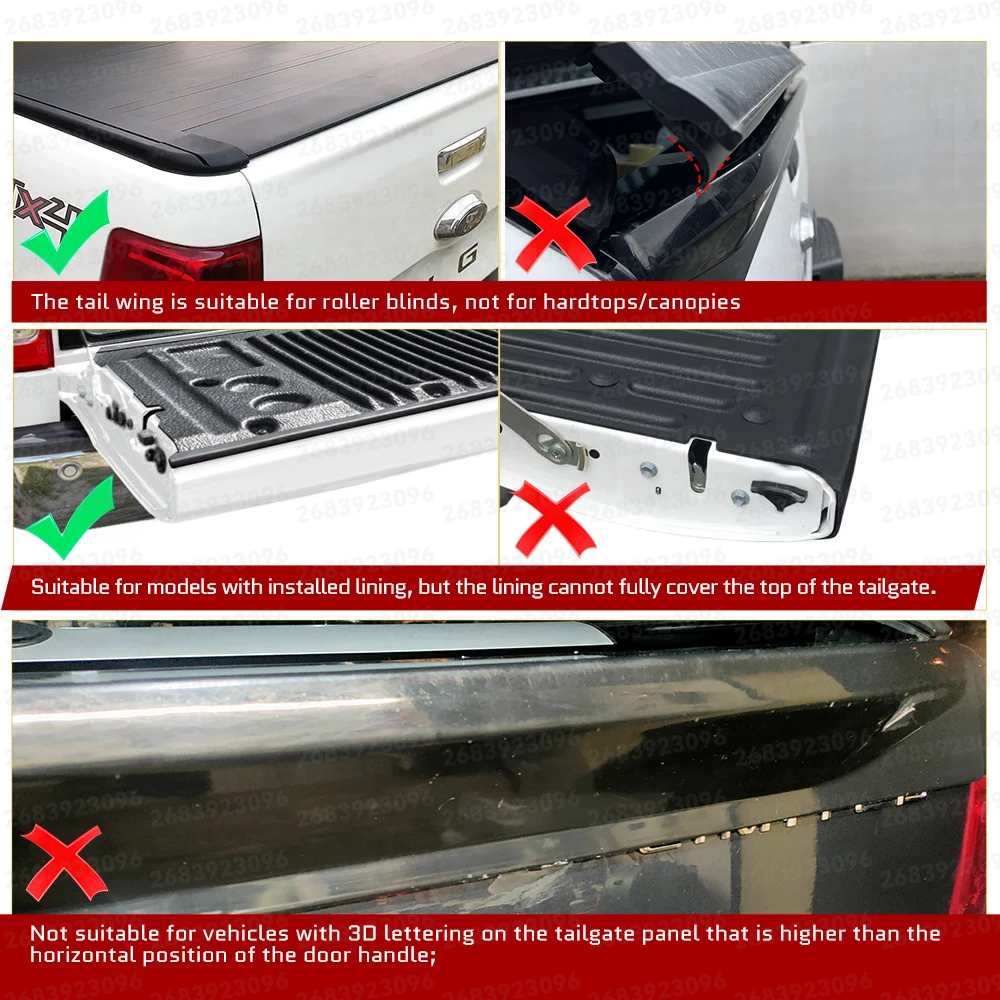 2683923096

The tail wing is suitable for roller blinds, not for hardtops/canopies

Suitable for models with installed lining, but the lining cannot fully cover the top of the tailgate.

Not suitable for vehicles with 3D lettering on the tailgate panel that is higher than the horizontal position of the door handle;