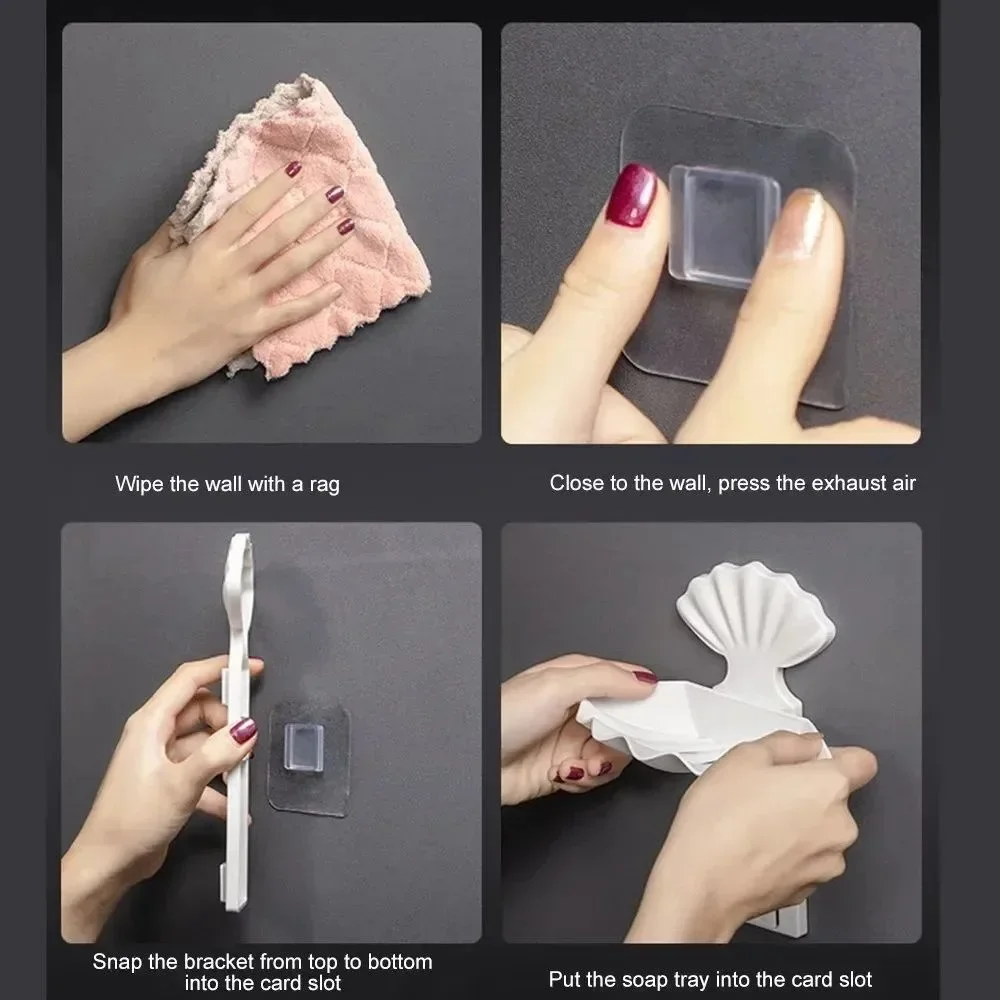 Wipe the wall with a rag

Close to the wall, press the exhaust air

Snap the bracket from top to bottom into the card slot

Put the soap tray into the card slot