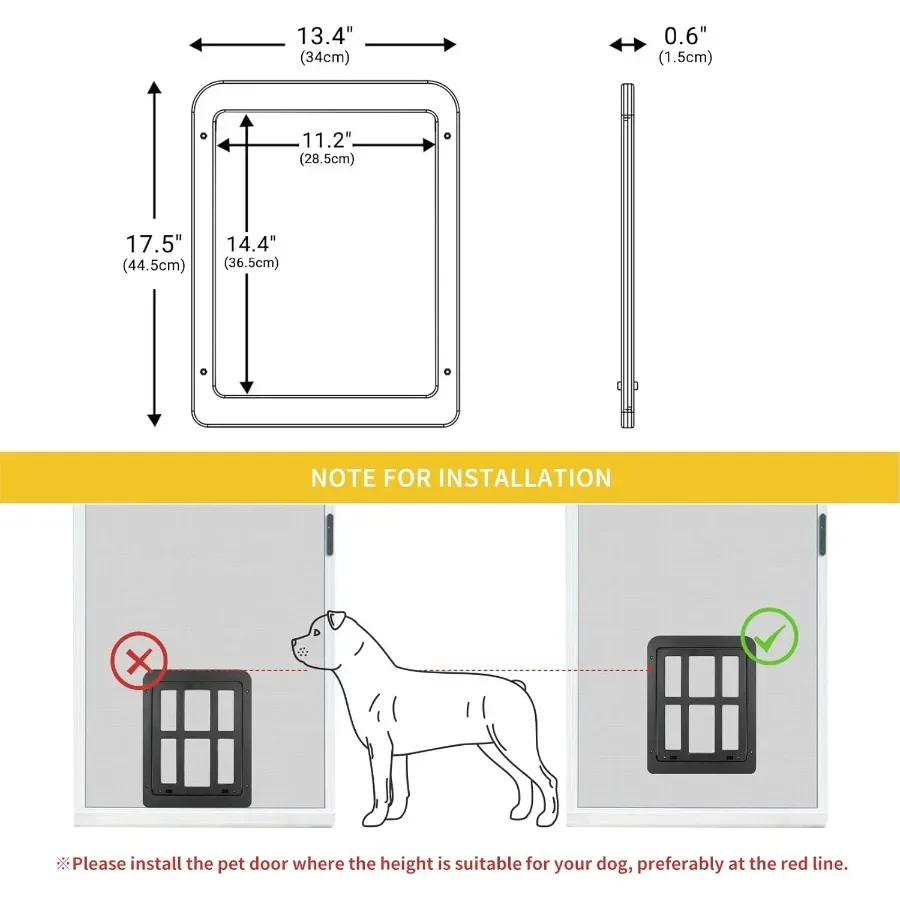 13.4"
(34cm)

0.6"
(1.5cm)

11.2"
(28.5cm)

17.5"
(44.5cm)

14.4"
(36.5cm)

NOTE FOR INSTALLATION

※Please install the pet door where the height is suitable for your dog, preferably at the red line.