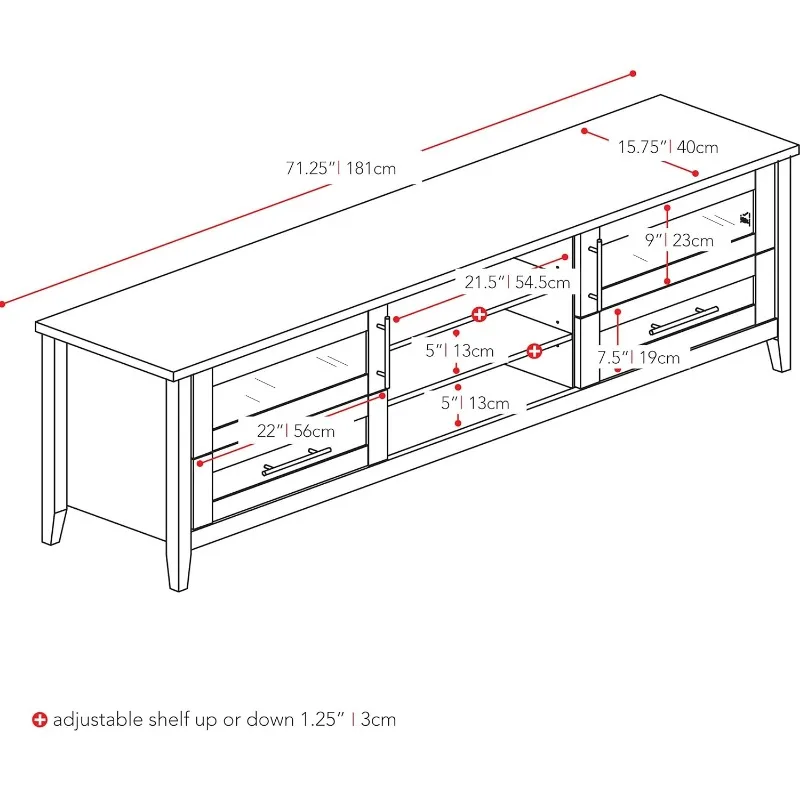 71.25" | 181cm

15.75" | 40cm

9" | 23cm

21.5" | 54.5cm

5" | 13cm

7.5" | 19cm

5" | 13cm

22" | 56cm

adjustable shelf up or down 1.25" | 3cm