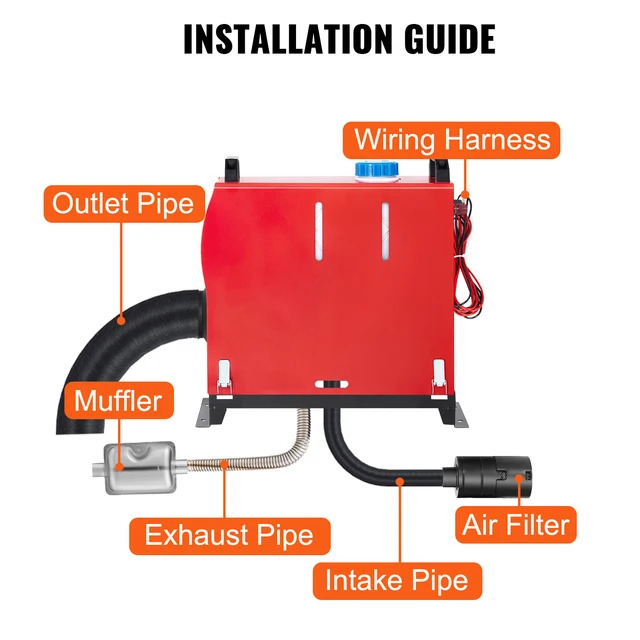 INSTALLATION GUIDE

Wiring Harness

Outlet Pipe

Muffler

Exhaust Pipe

Air Filter

Intake Pipe