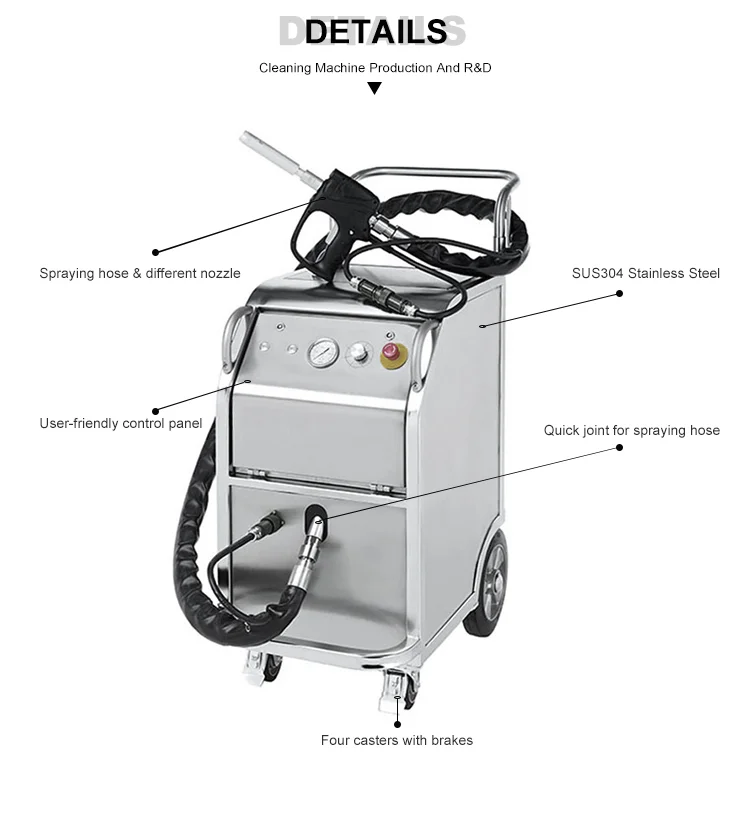 DETAILS

Cleaning Machine Production And R&D

Spraying hose & different nozzle

SUS304 Stainless Steel

User-friendly control panel

Quick joint for spraying hose

Four casters with brakes