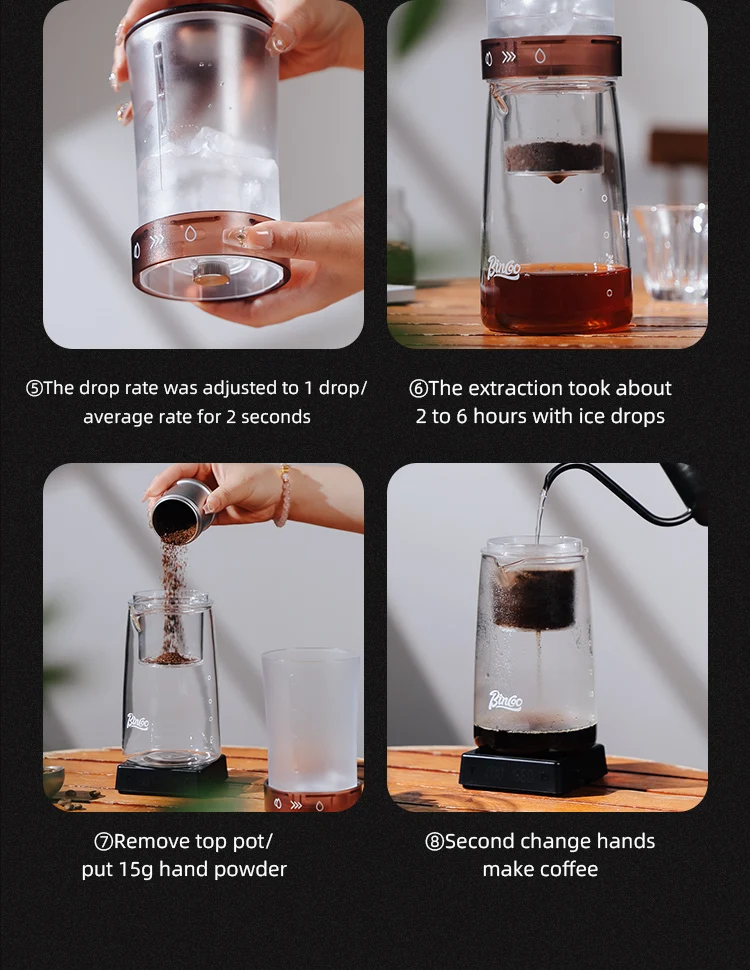 Bincoo

⑤The drop rate was adjusted to 1 drop/ average rate for 2 seconds

⑥The extraction took about 2 to 6 hours with ice drops

Bincoo

Bincoo

⑦Remove top pot/ put 15g hand powder

⑧Second change hands make coffee