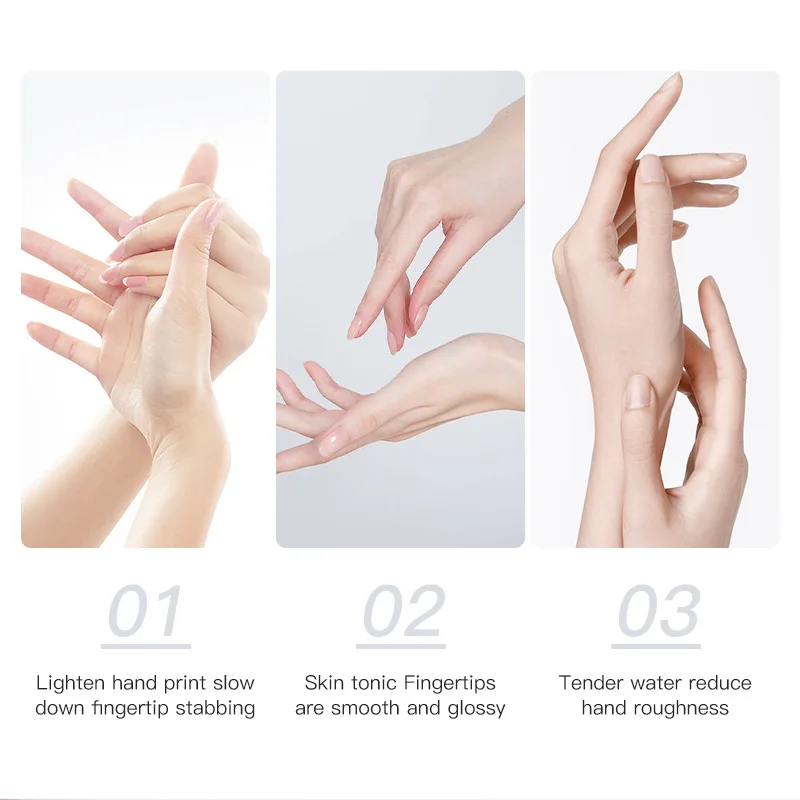 01

Lighten hand print slow down fingertip stabbing

02

Skin tonic Fingertips are smooth and glossy

03

Tender water reduce hand roughness