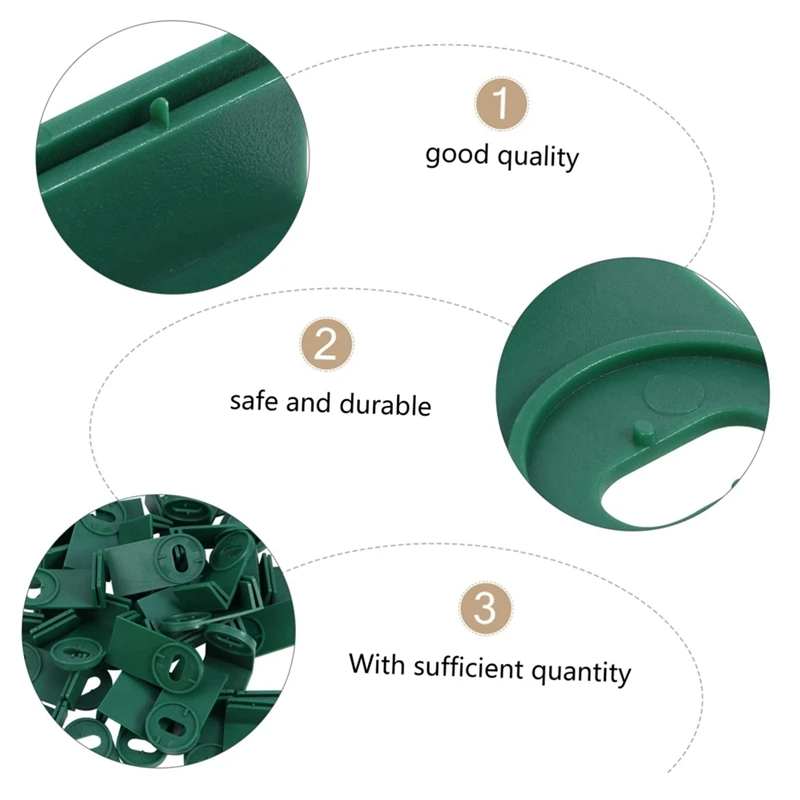 1
good quality

2
safe and durable

3
With sufficient quantity