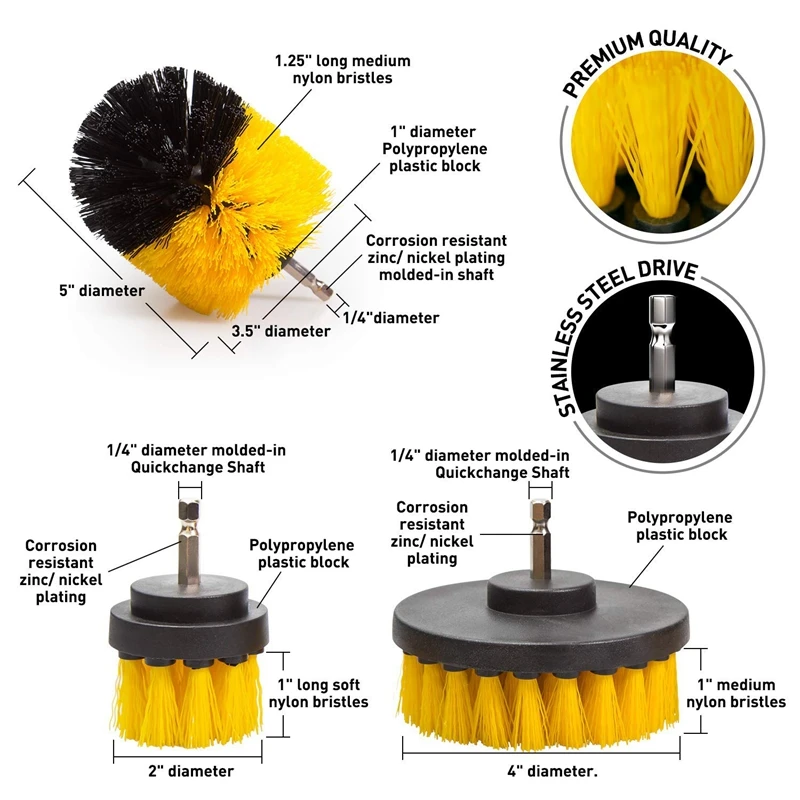 1.25" long medium nylon bristles

1" diameter Polypropylene plastic block

Corrosion resistant zinc/ nickel plating molded-in shaft

5" diameter

3.5" diameter

1/4"diameter

PREMIUM QUALITY

STAINLESS STEEL DRIVE

1/4" diameter molded-in Quickchange Shaft

Corrosion resistant zinc/ nickel plating

Polypropylene plastic block

1" long soft nylon bristles

2" diameter

1/4" diameter molded-in Quickchange Shaft

Corrosion resistant zinc/ nickel plating

Polypropylene plastic block

1" medium nylon bristles

4" diameter.